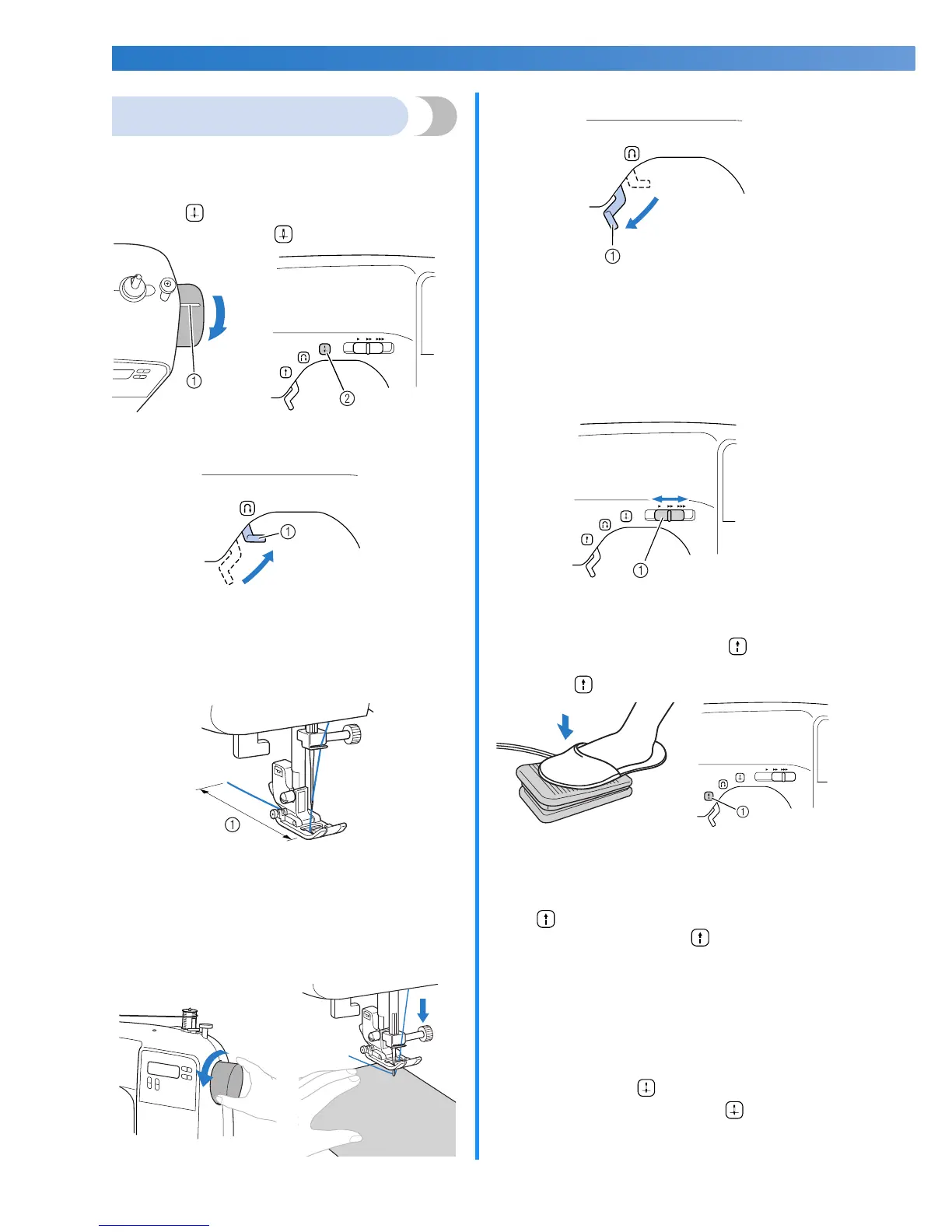 ①

②

①

①

①

①

①