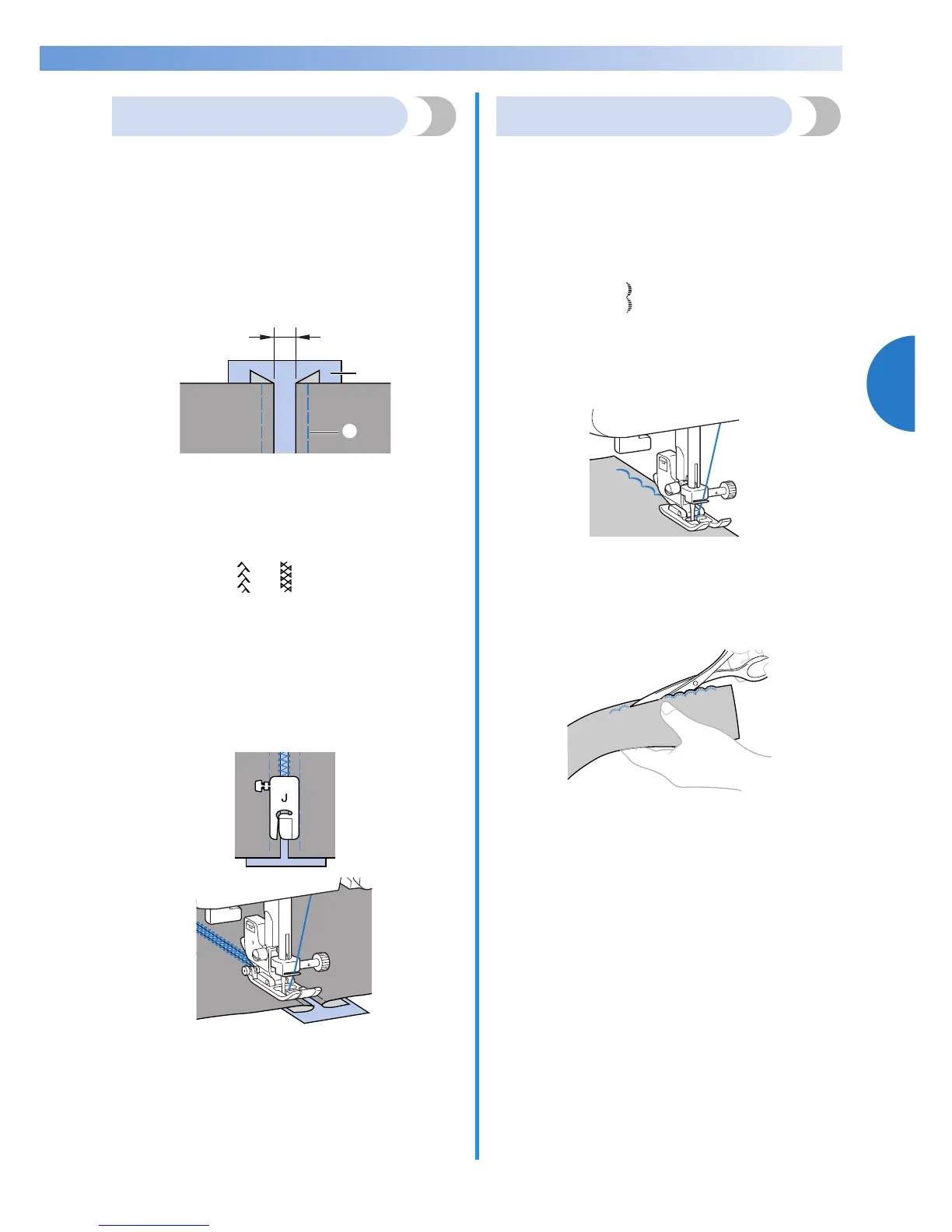 J