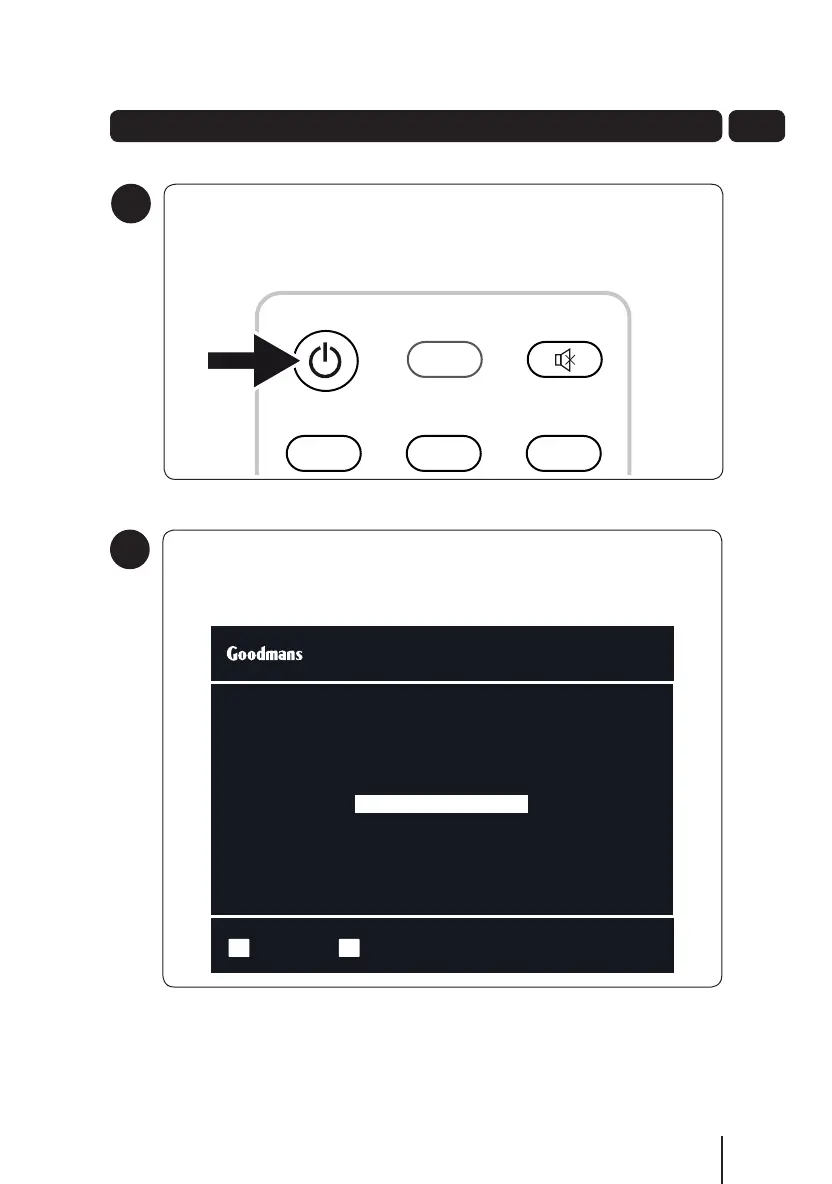 Goodmans