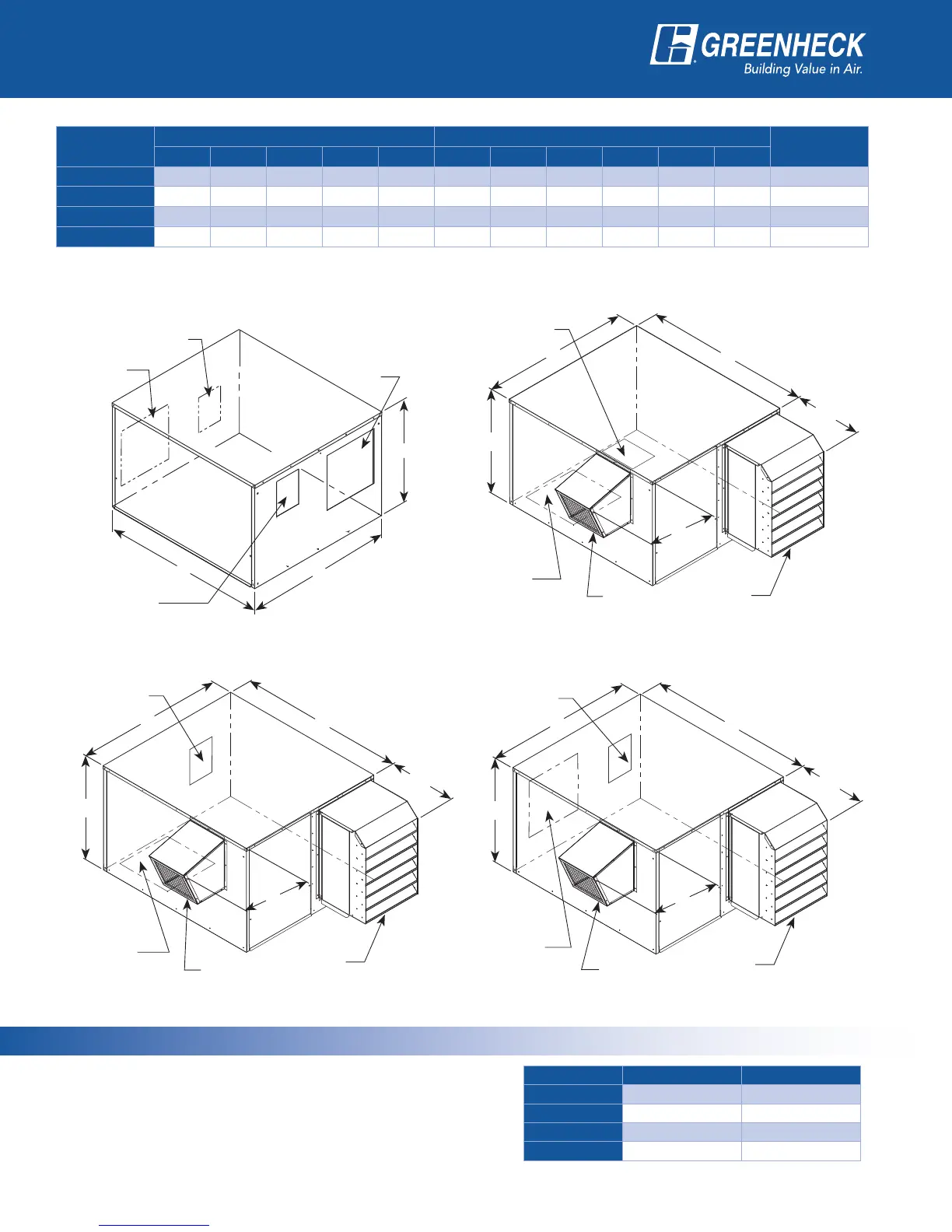 GREENHECK
Building Value in Air.