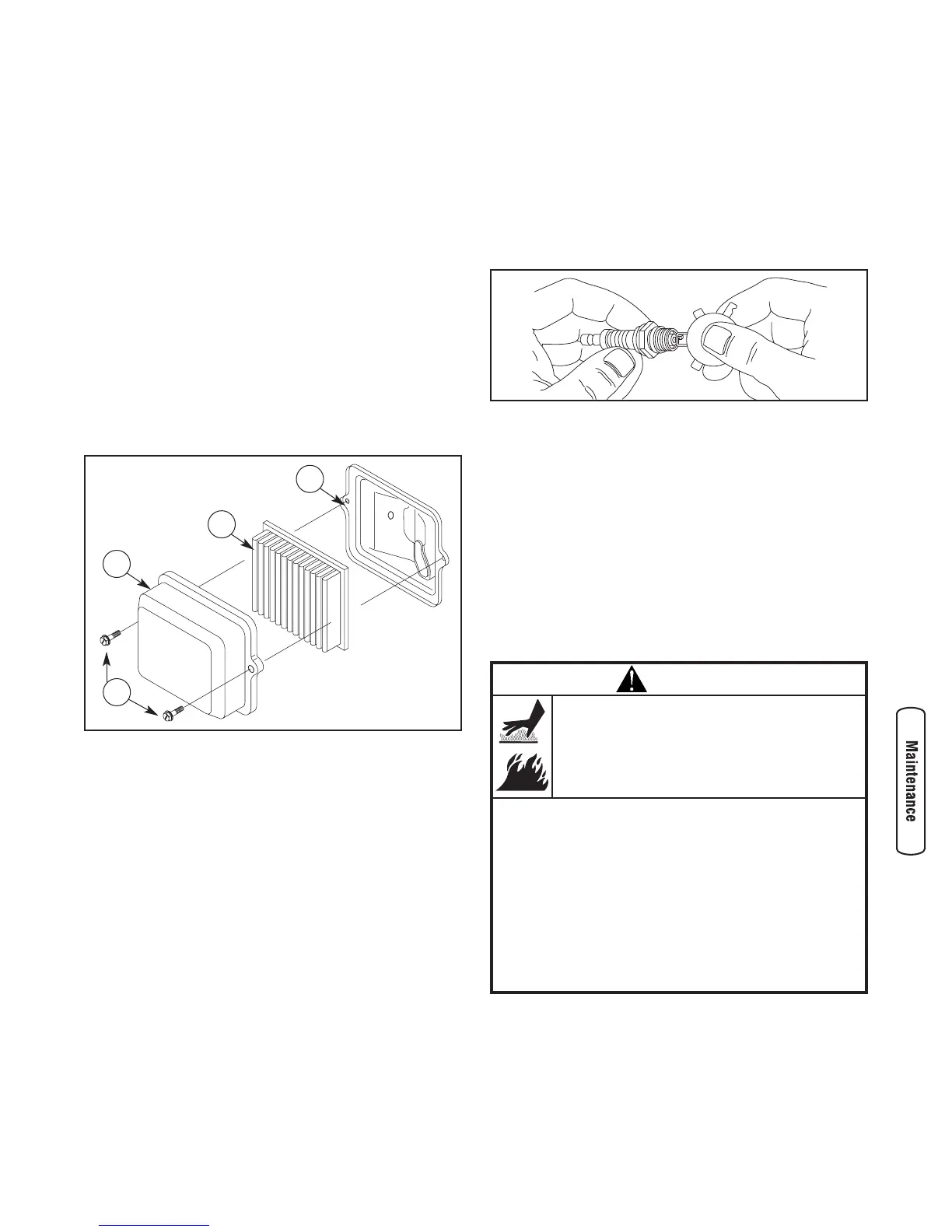 Maintenance