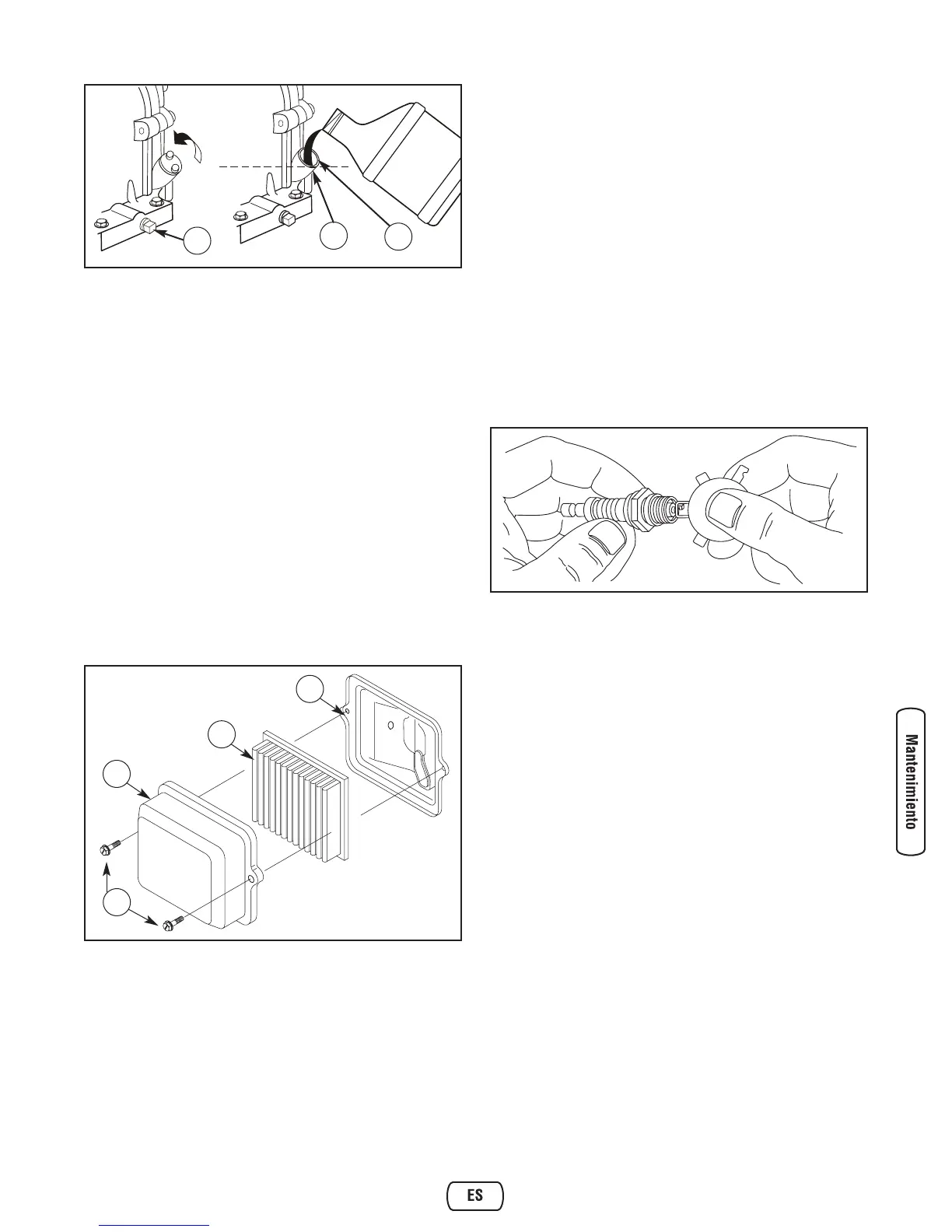 Mantenimiento

ES