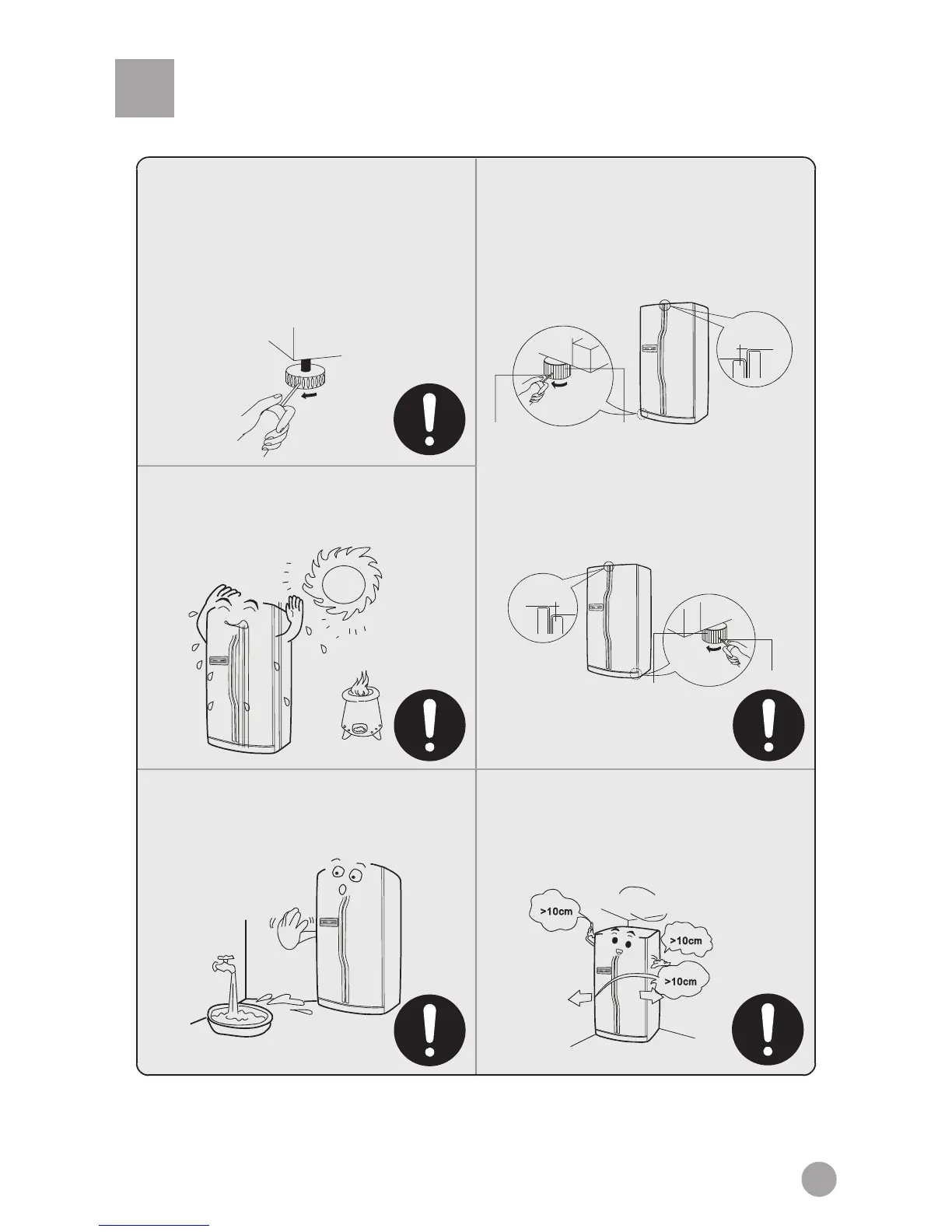 >10cm

>10cm

>10cm