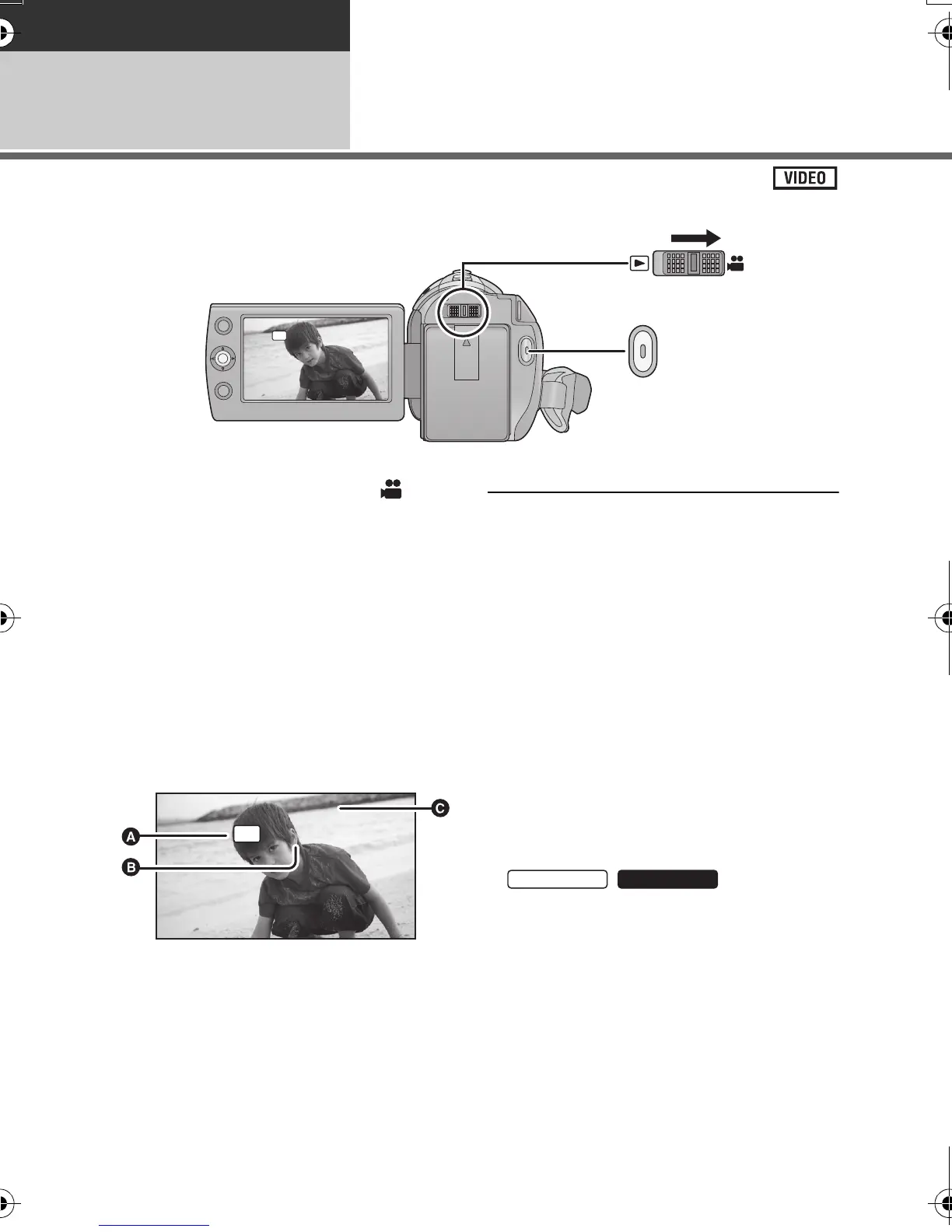 VIDEO

A

B

C