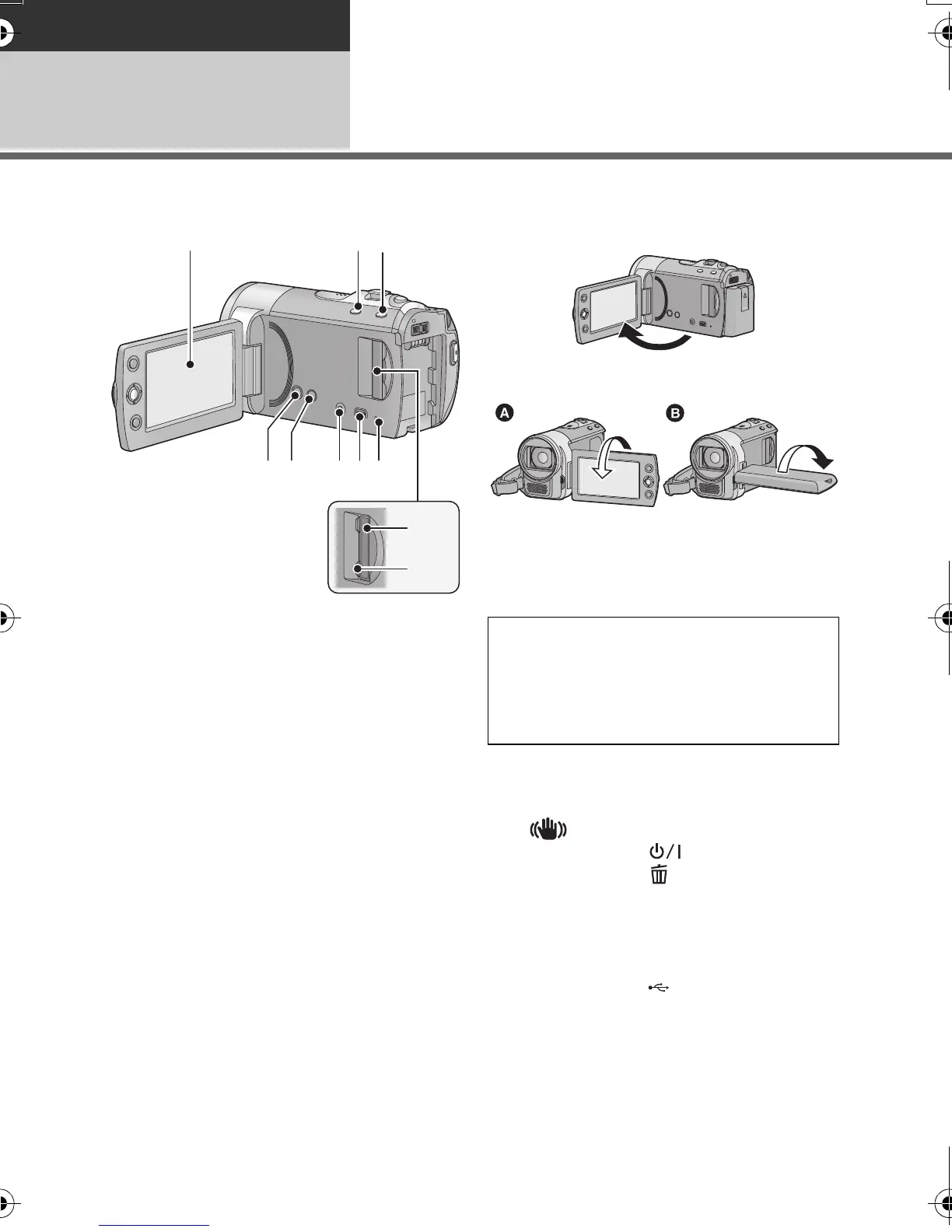 A

B