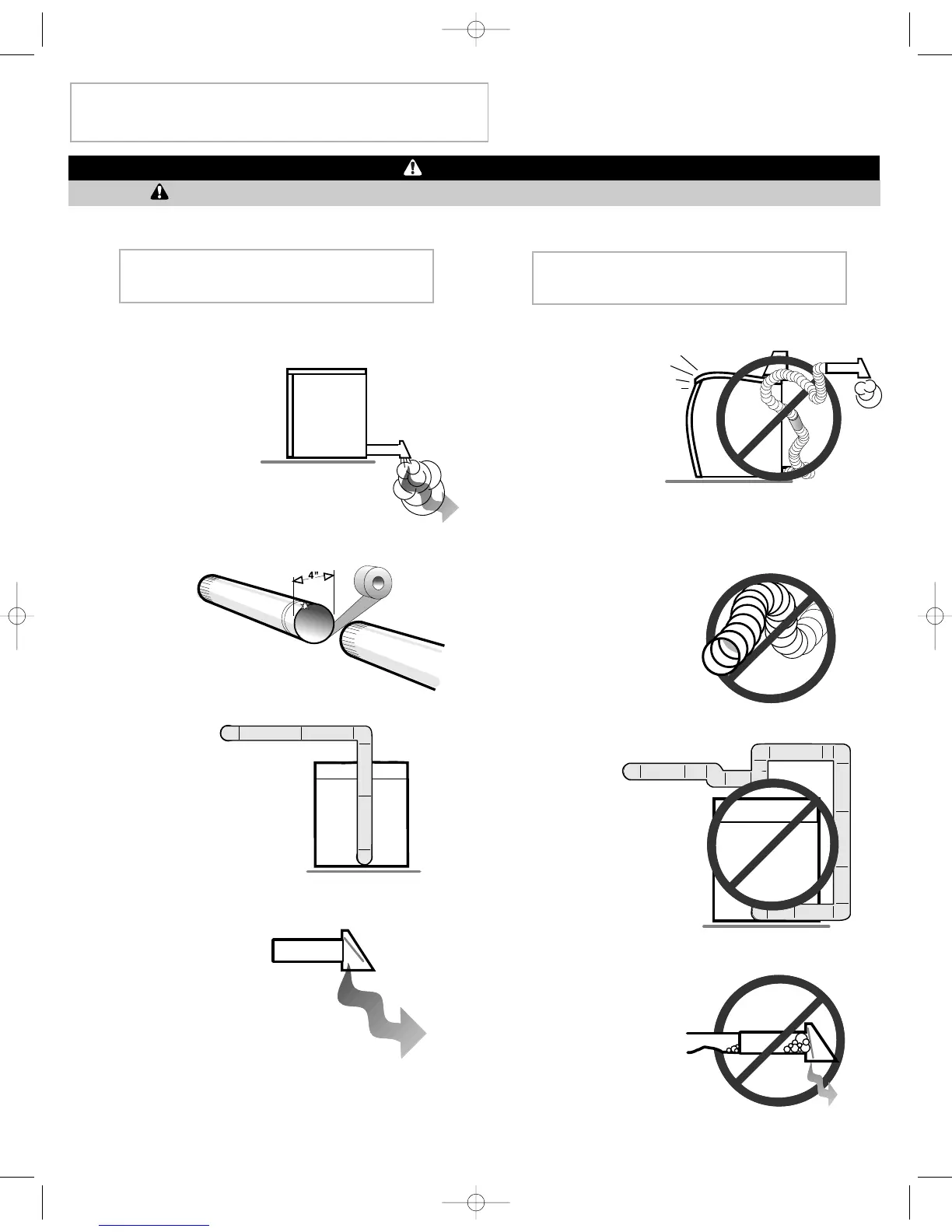 4"