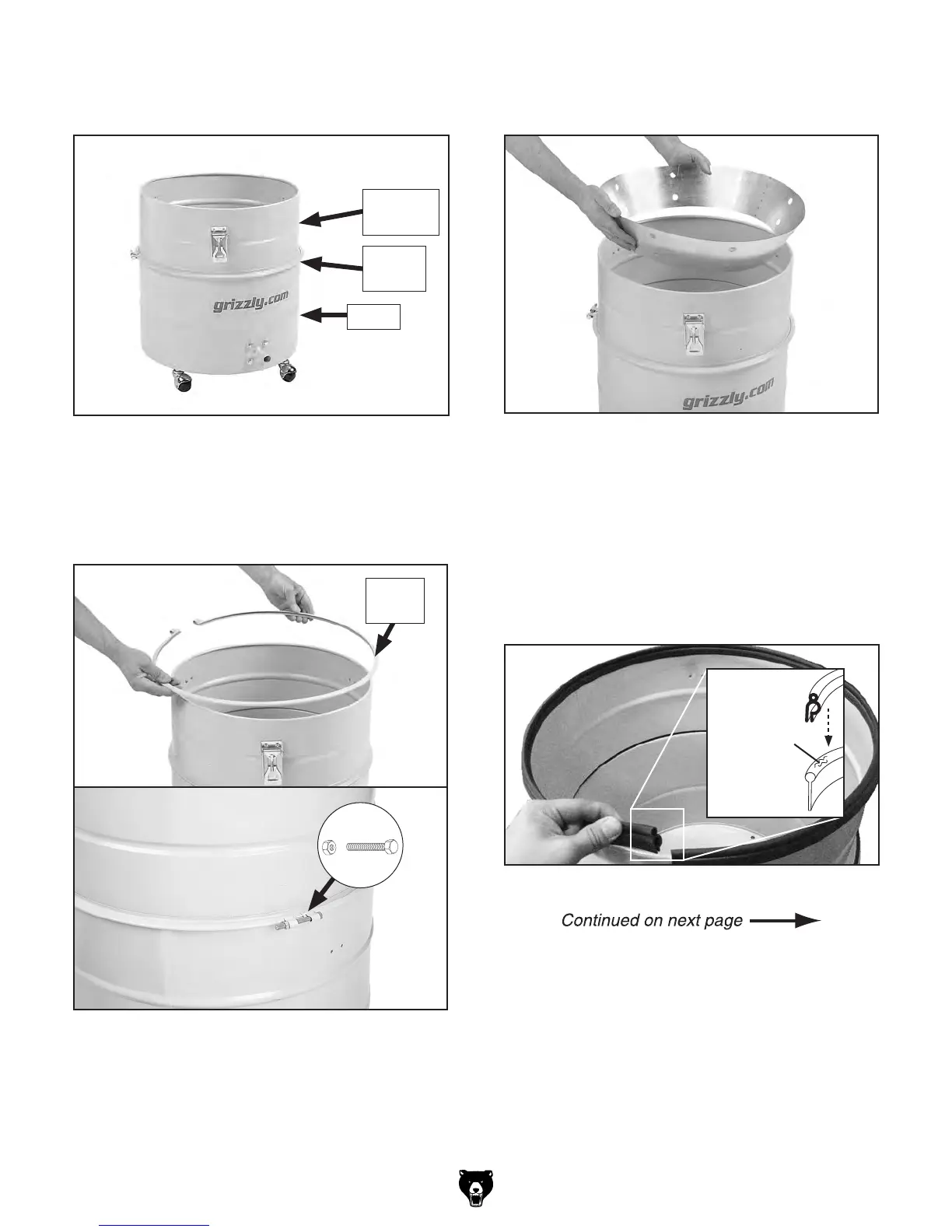 grizzly.com

grizzly.com

Continued on next page