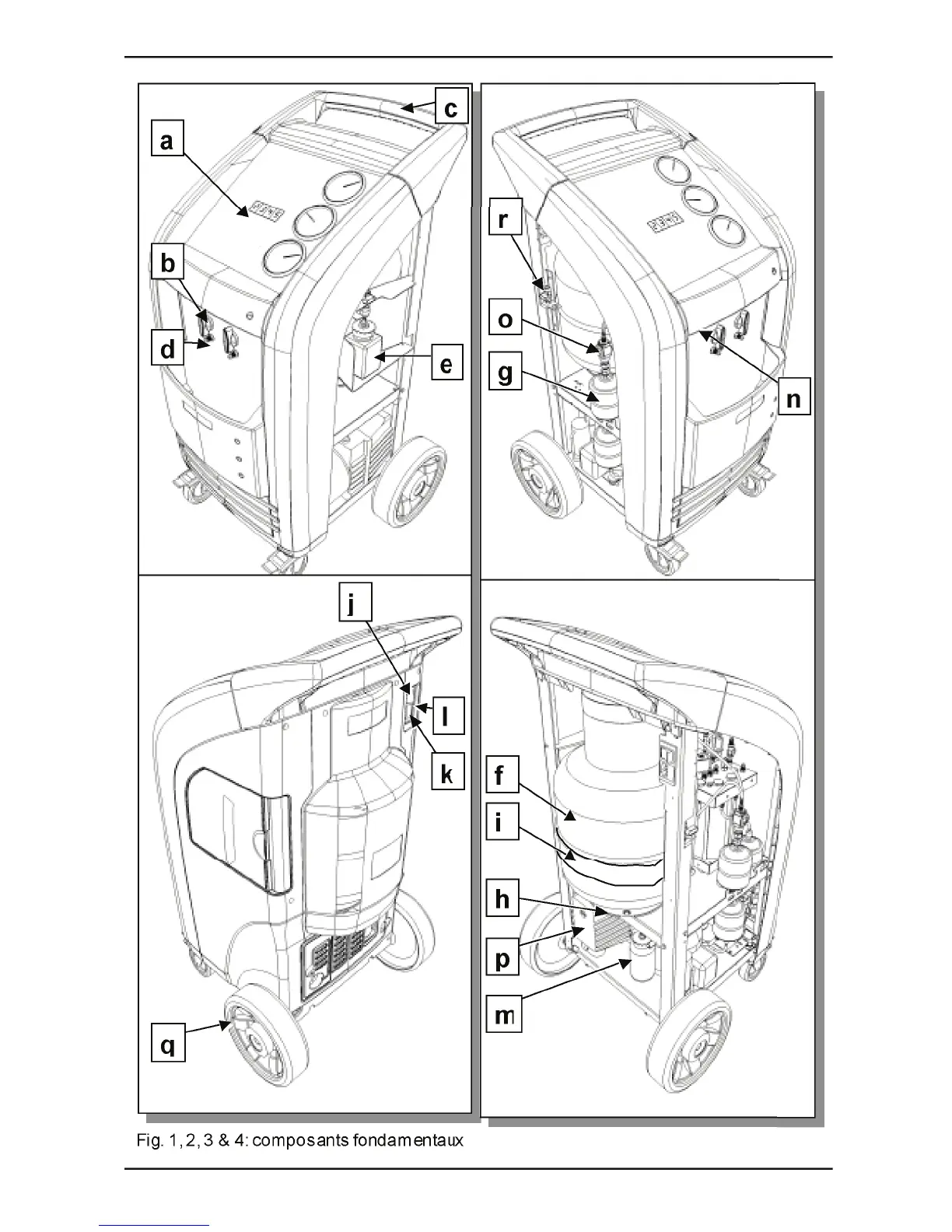 c
a
b
d
e
r
o
g
n
j
l
k
q
f
i
h
p
m

Fig. 1, 2, 3 & 4: composants fondamentaux