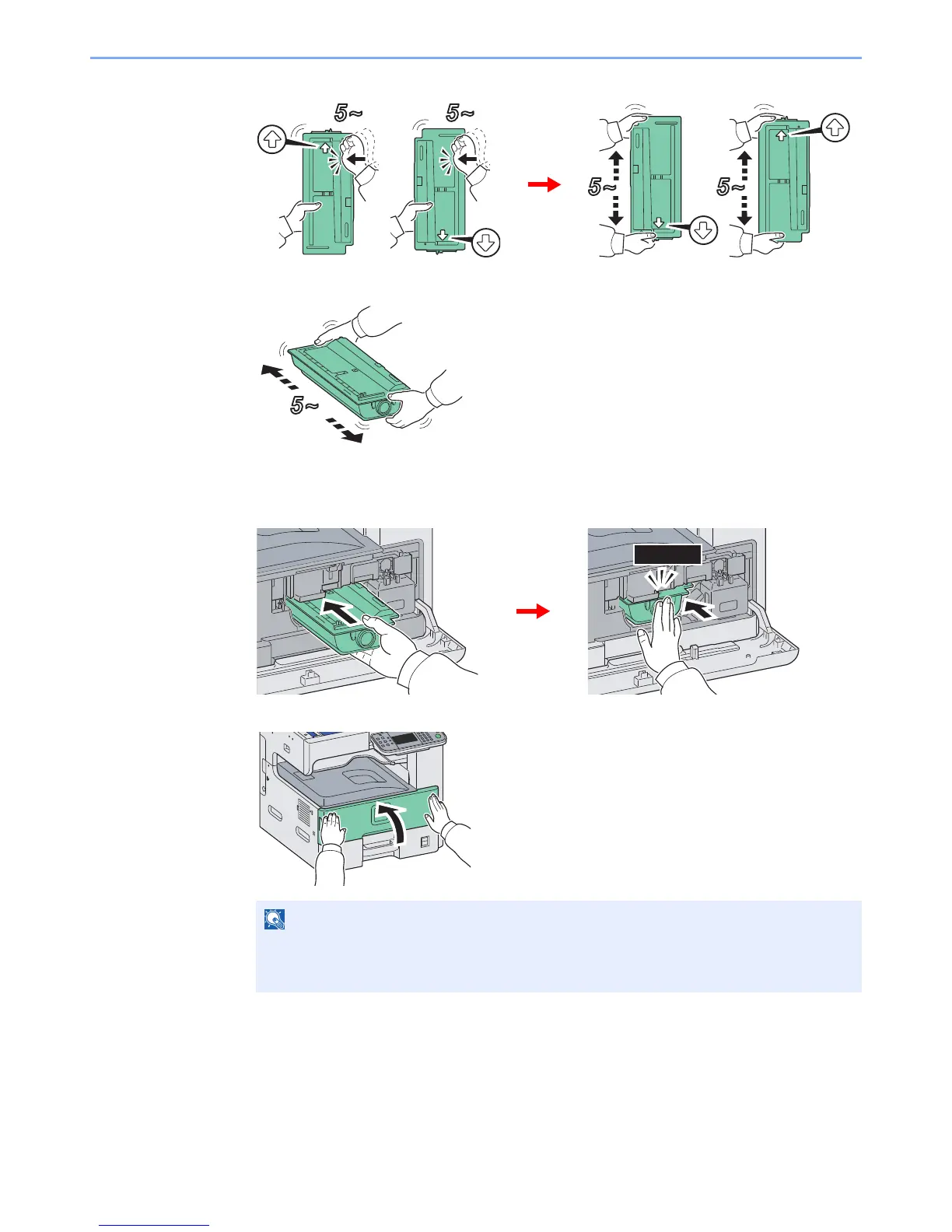 5~

5~

5~

5~

5~