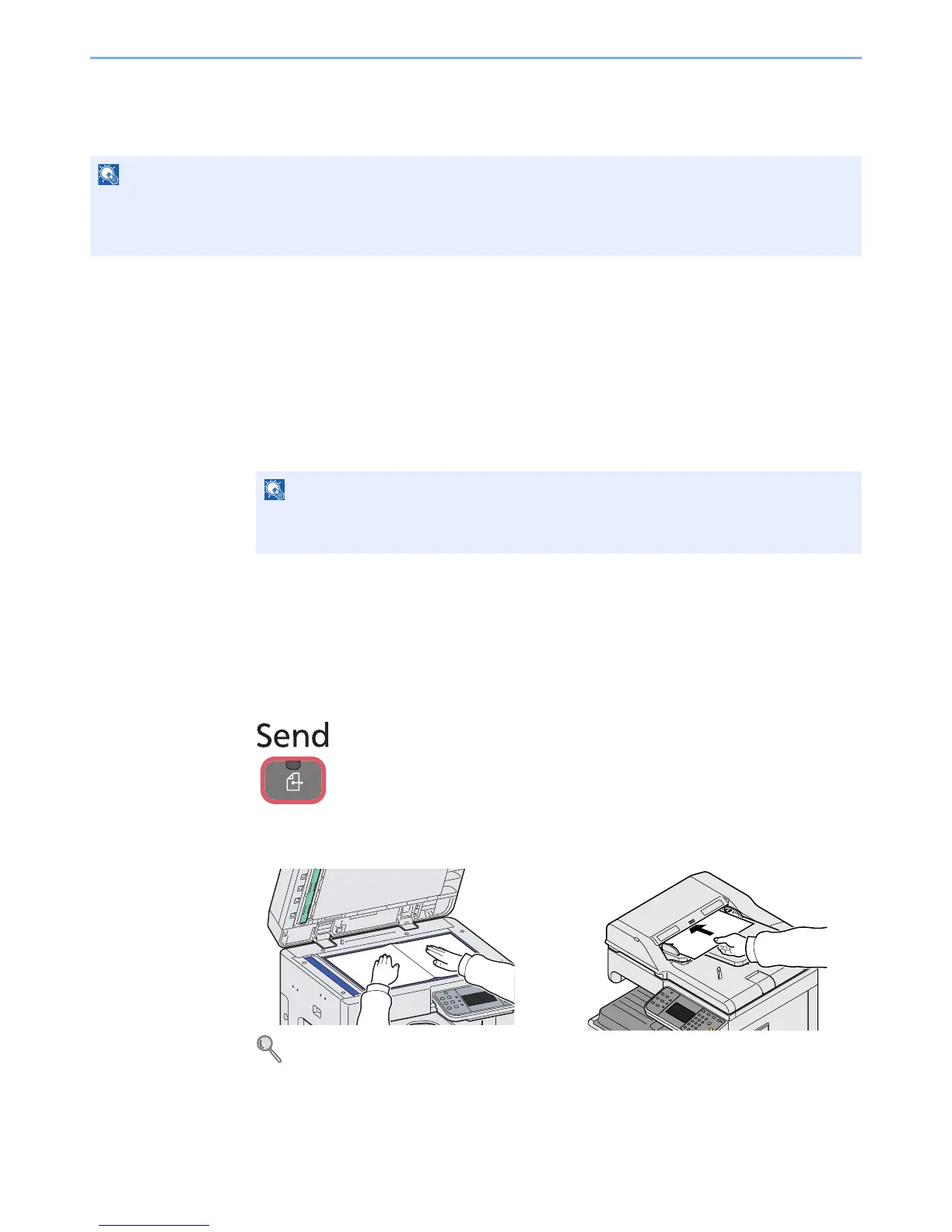 Send