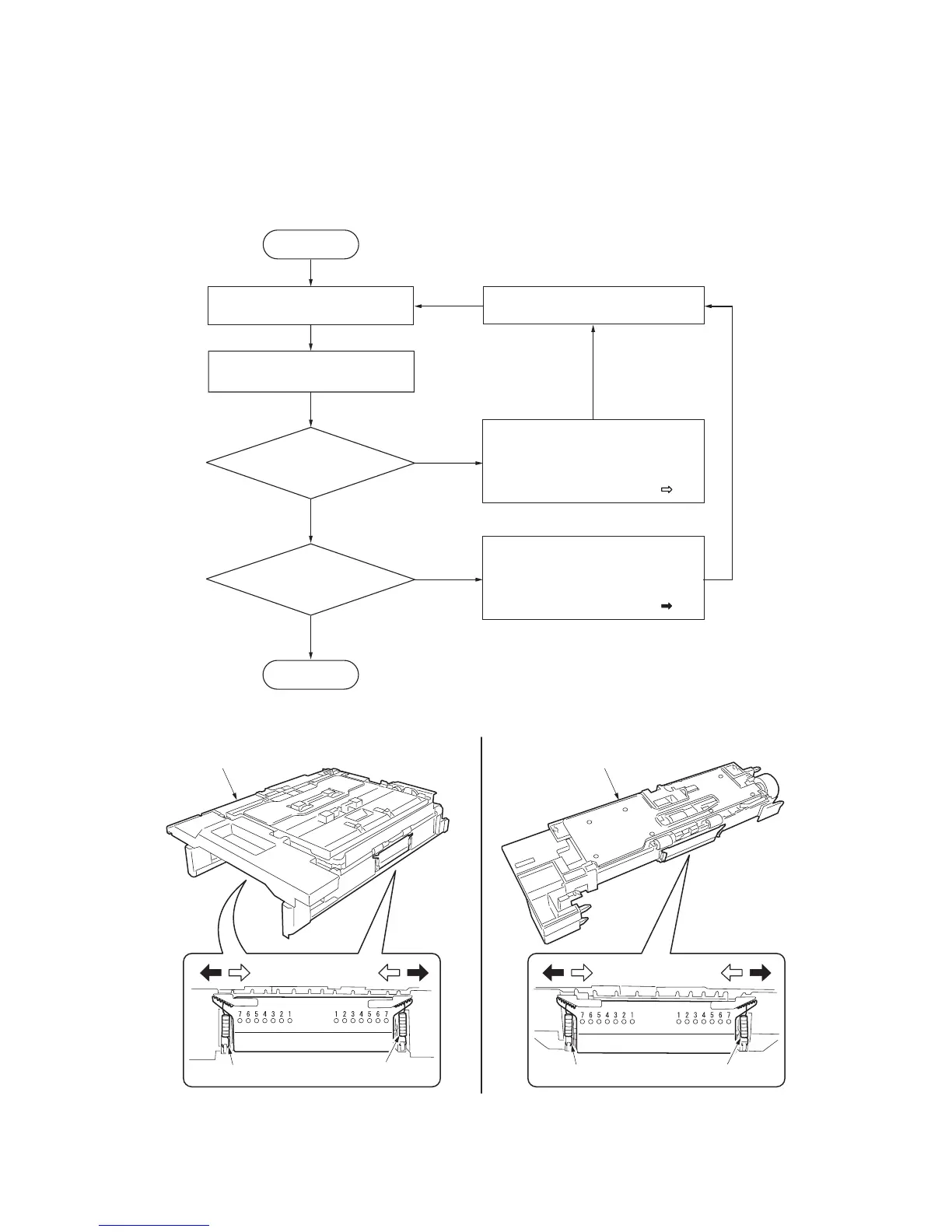 7 6 5 4 3 2 1

1 2 3 4 5 6 7

7 6 5 4 3 2 1

1 2 3 4 5 6 7