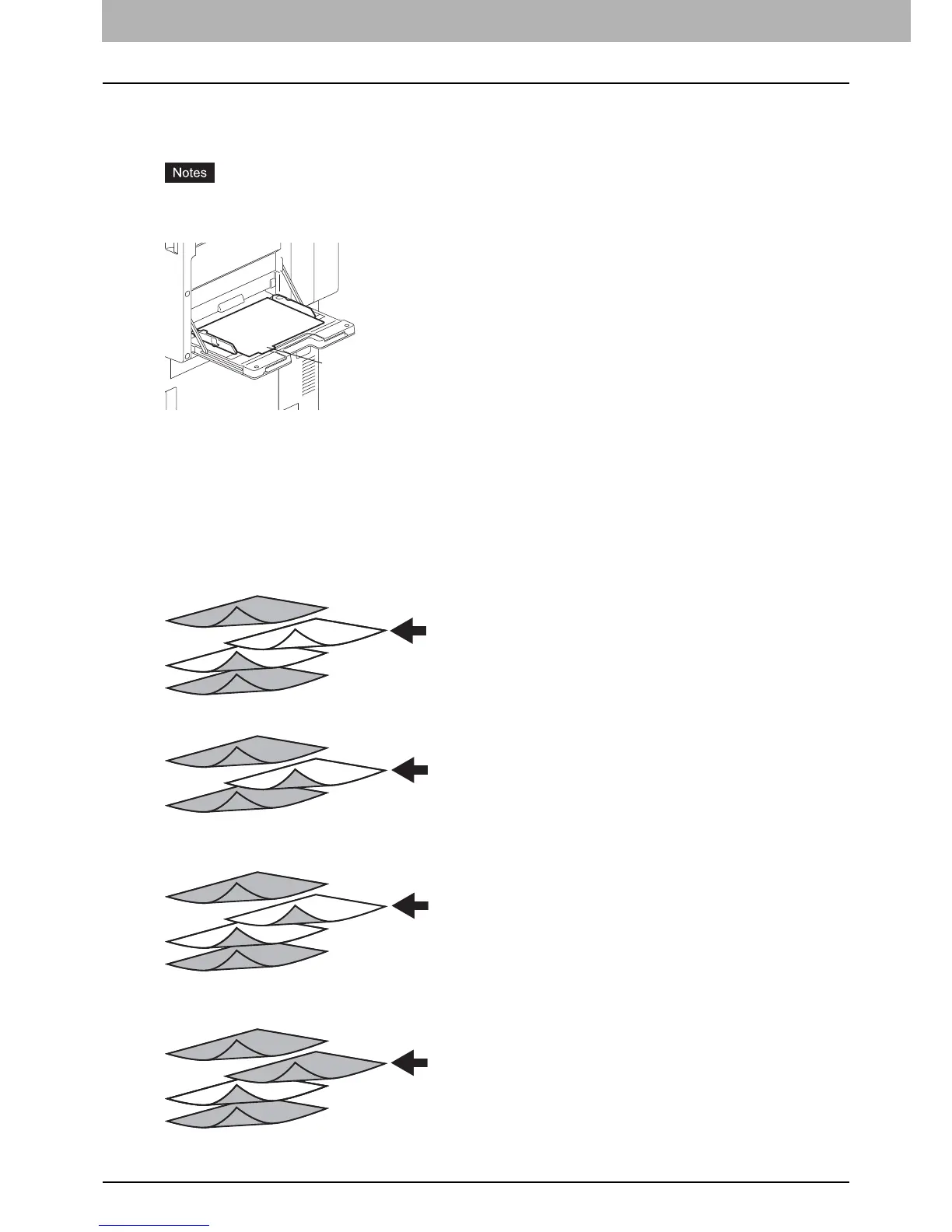 Notes