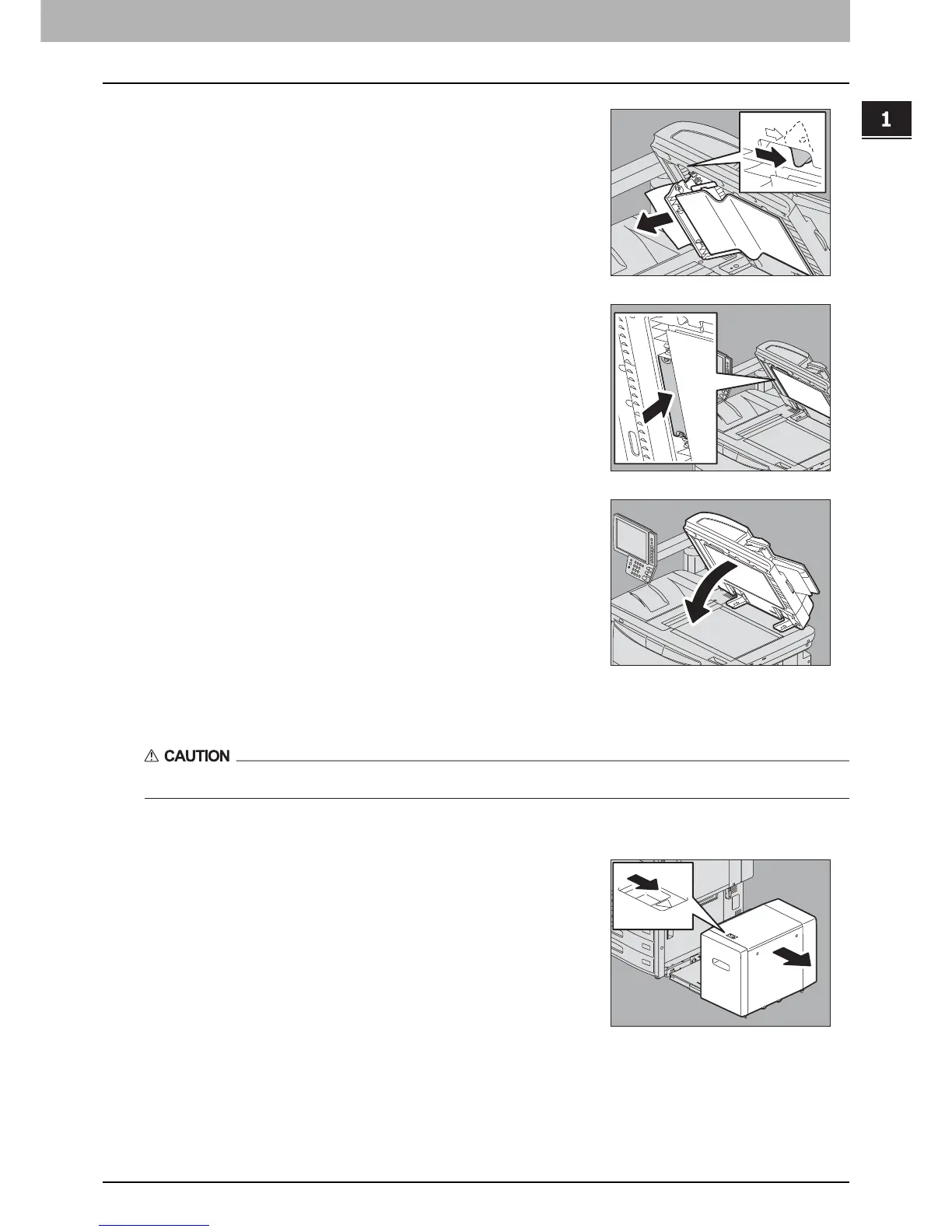 1

CAUTION