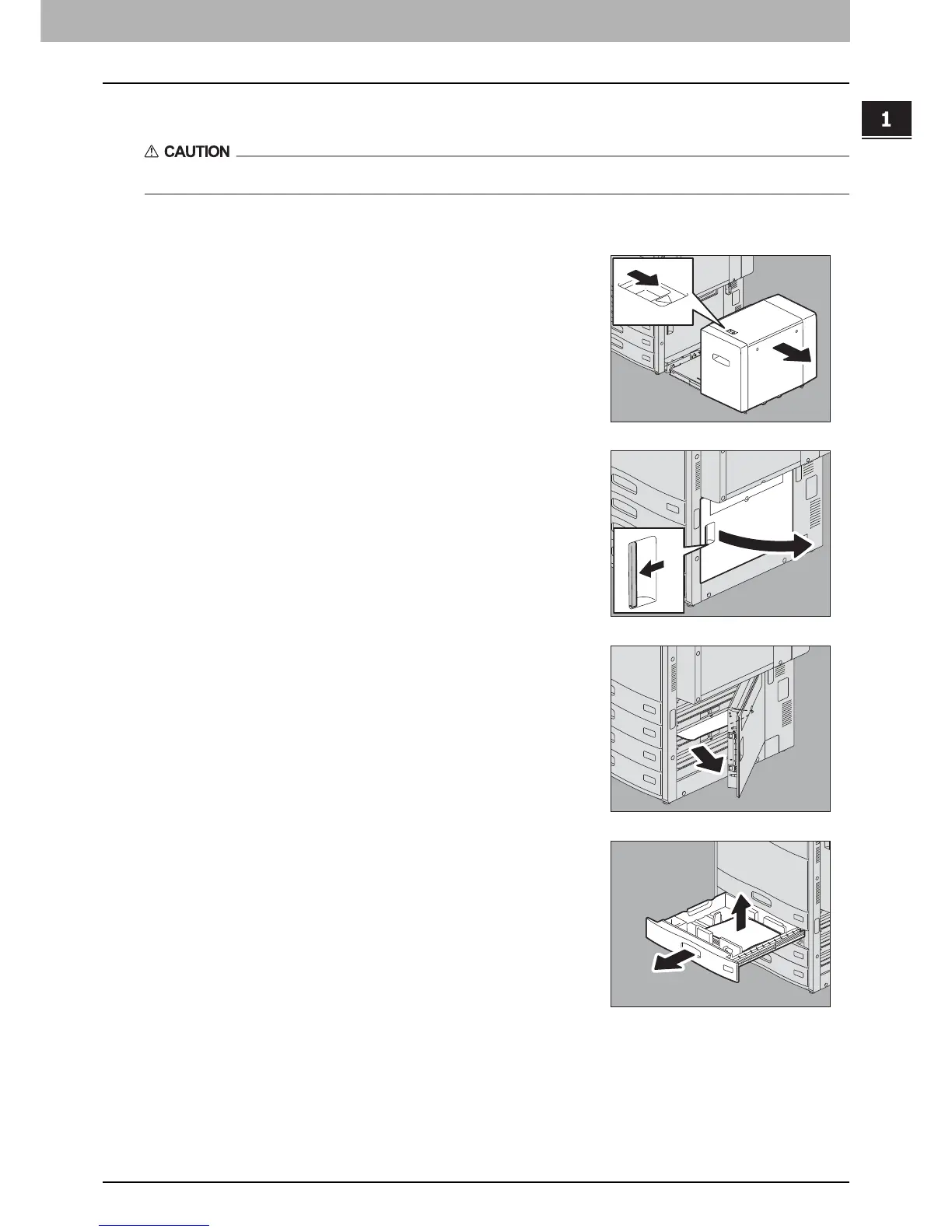 1

CAUTION