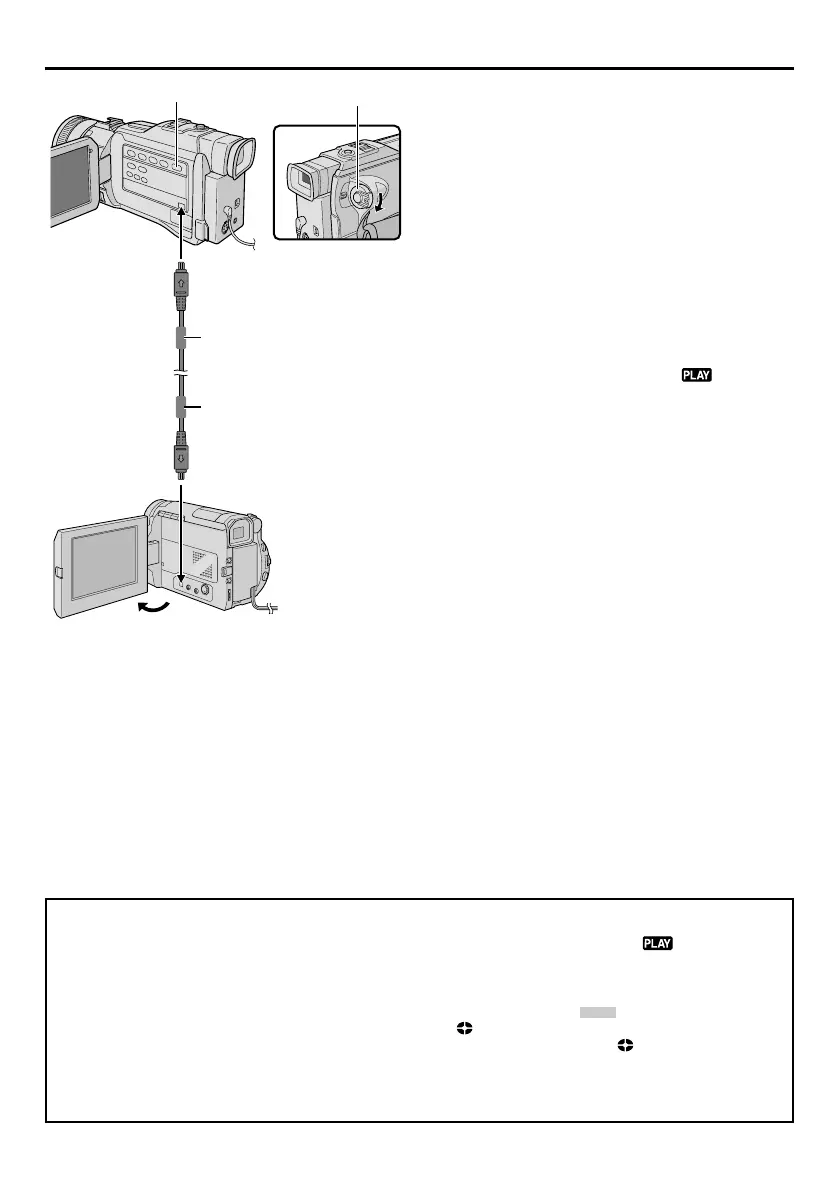 PLAY

PLAY