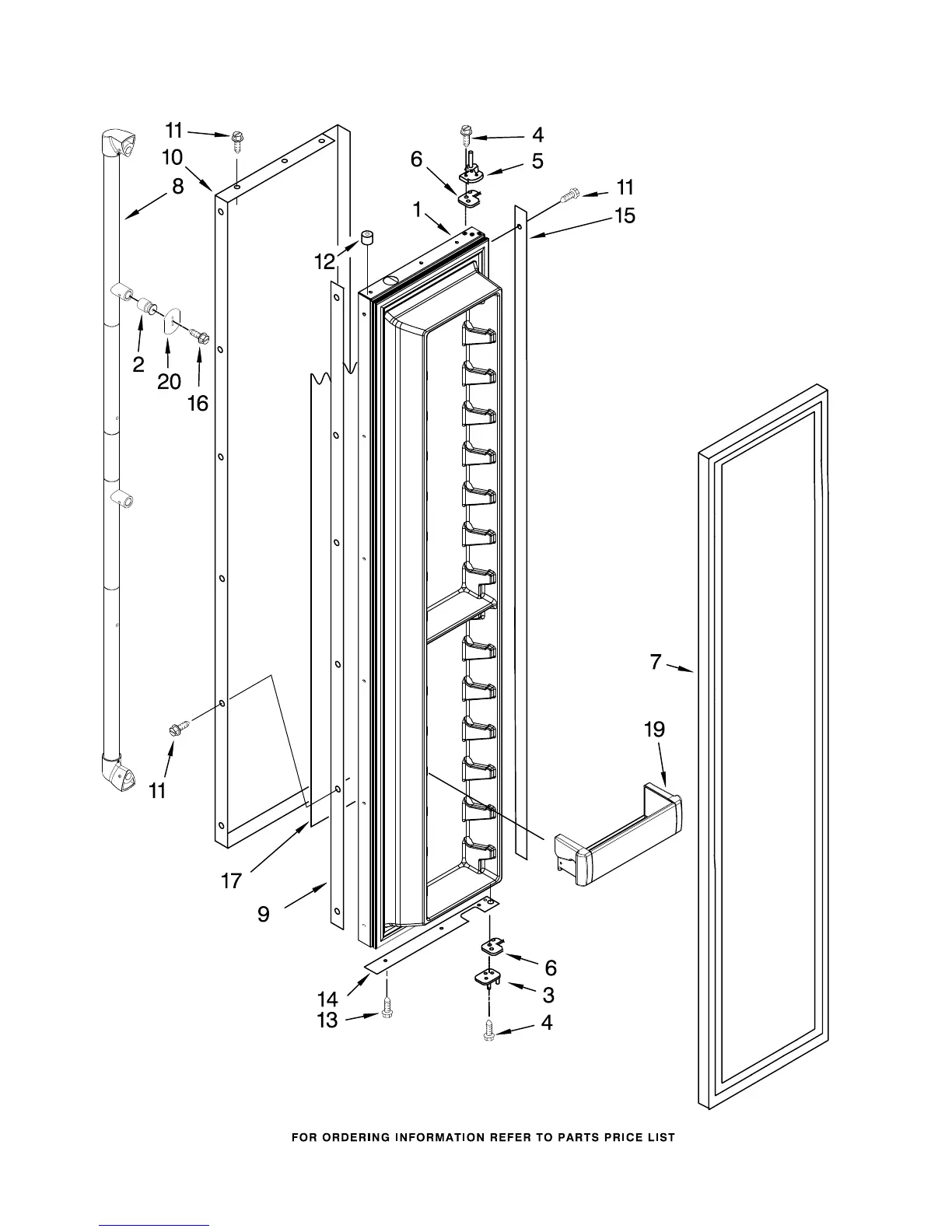 11
10
8
4
6
5
11
1
15
12
2
20
16
7
19
11
17
9
6
14
3
13
4

FOR ORDERING INFORMATION REFER TO PARTS PRICE LIST