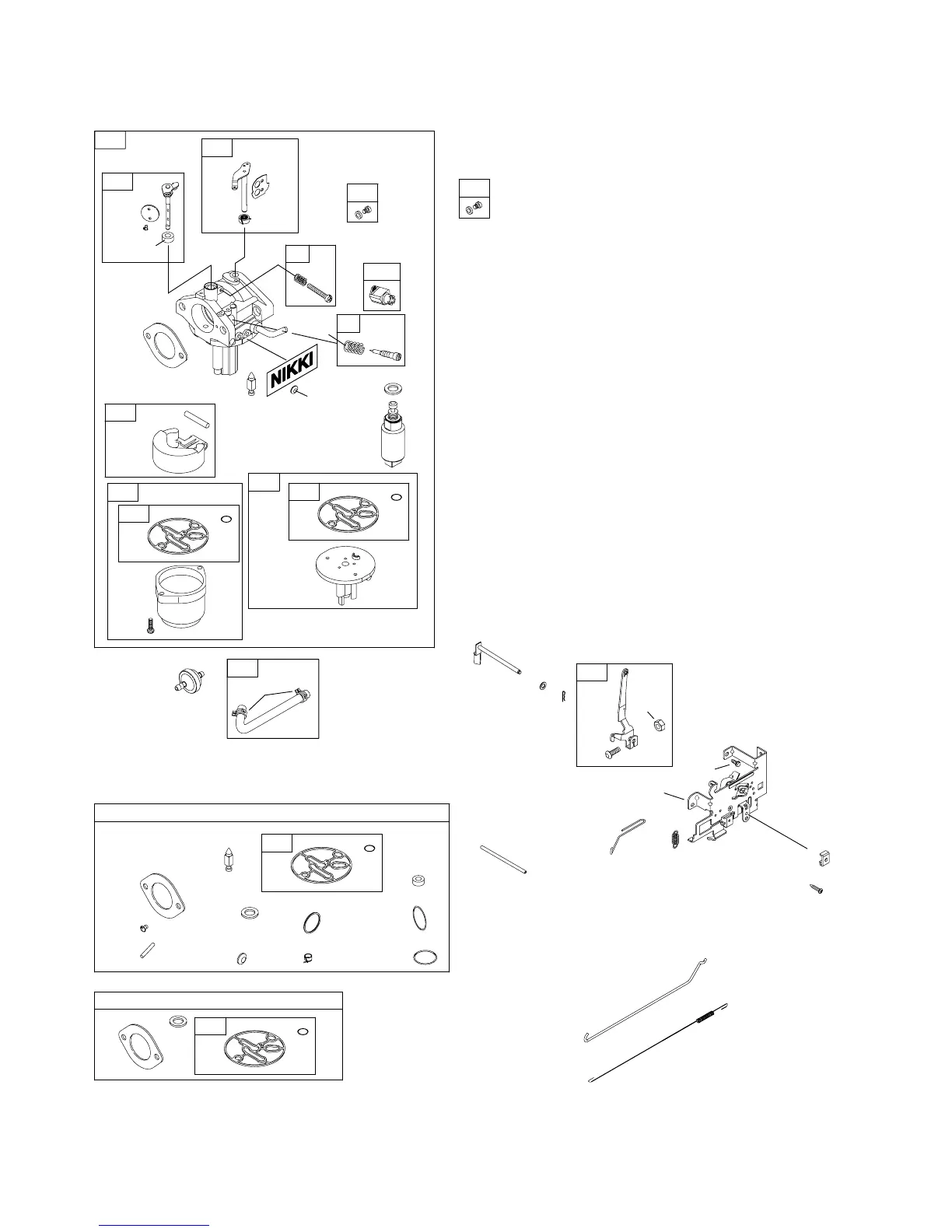 NIKKI