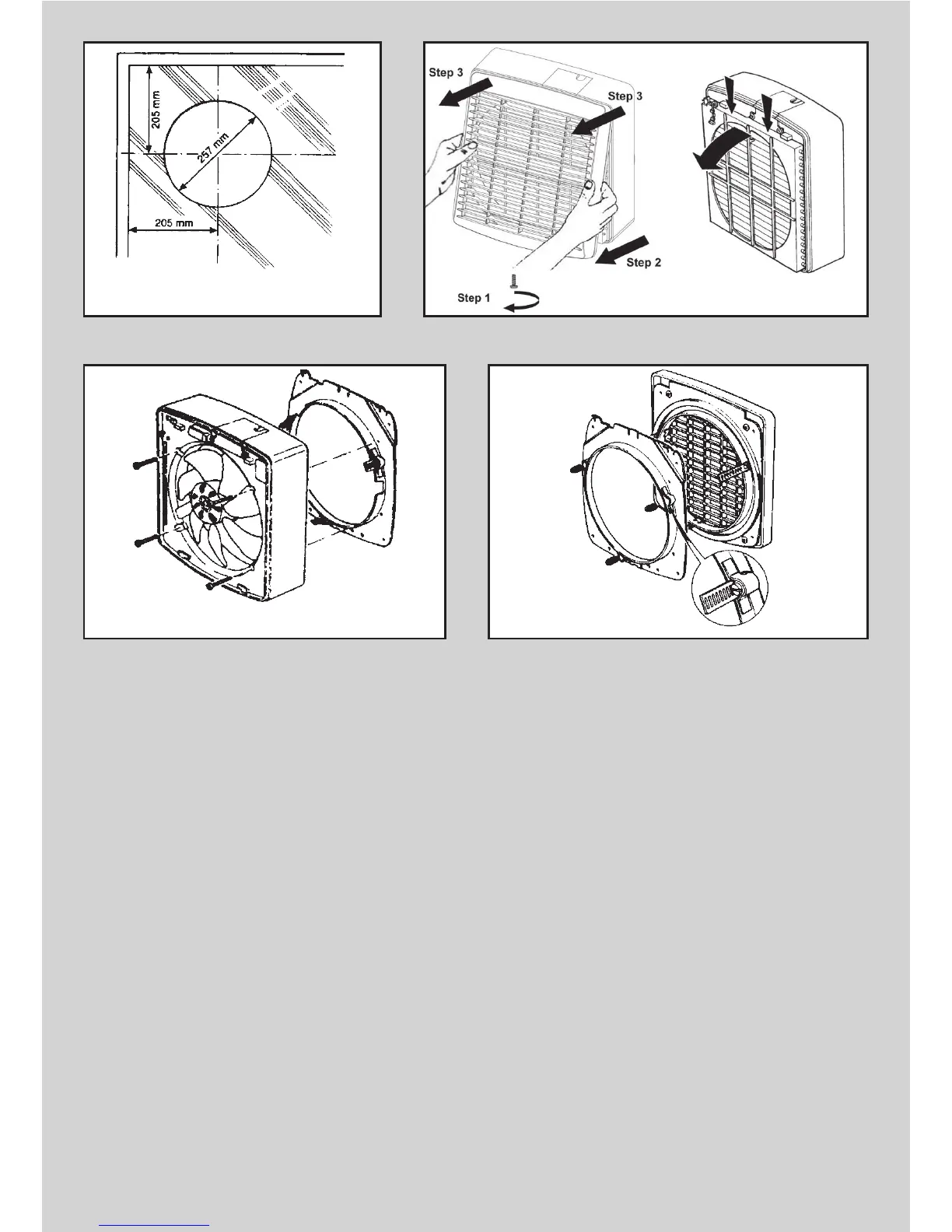 205 mm
257 mm
205 mm

Step 3
Step 3
Step 2
Step 1