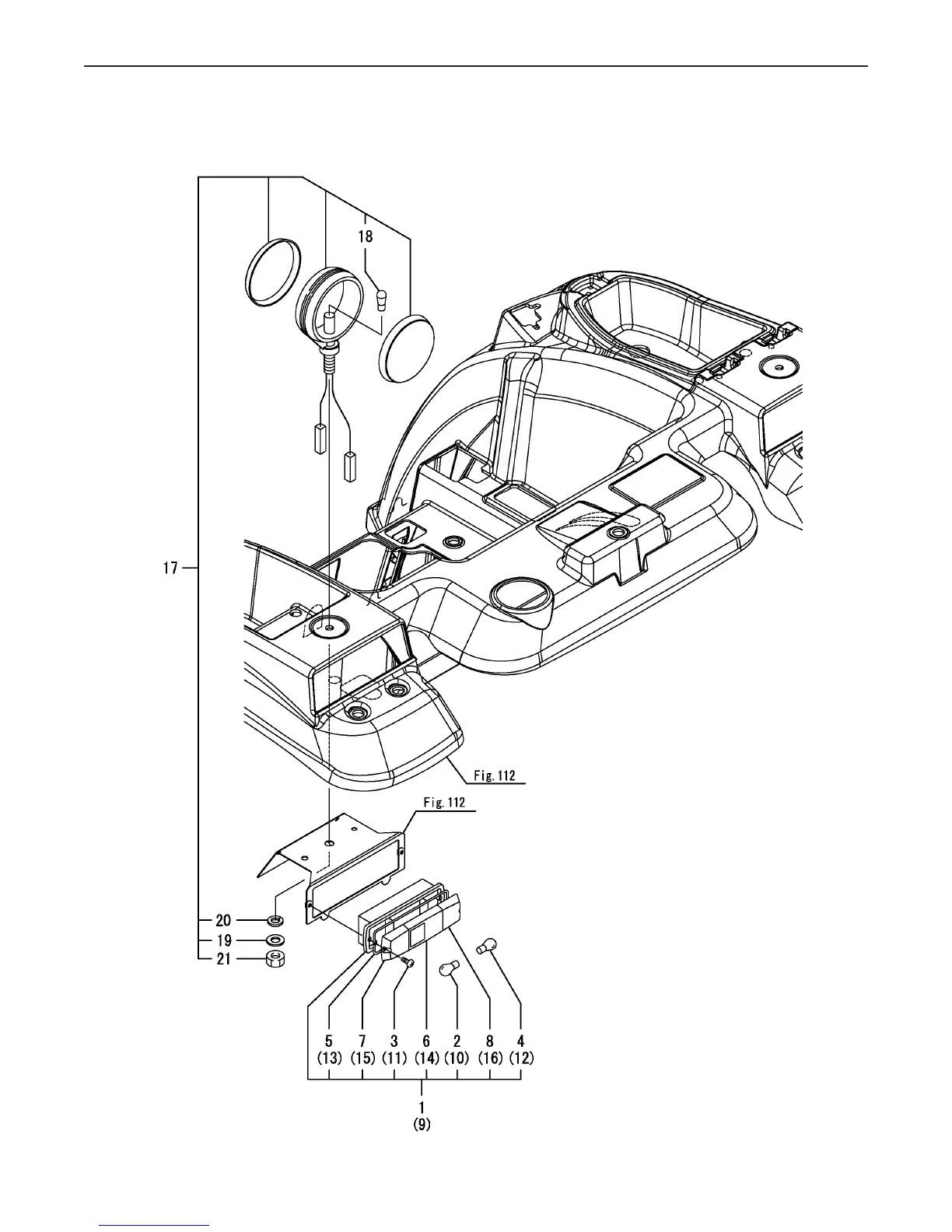 18

17

Fig. 112

Fig. 112

20

19

21

5 (13)
7 (15)
3 (11)
6 (14)
2 (10)
8 (16)
4 (12)

1
(9)