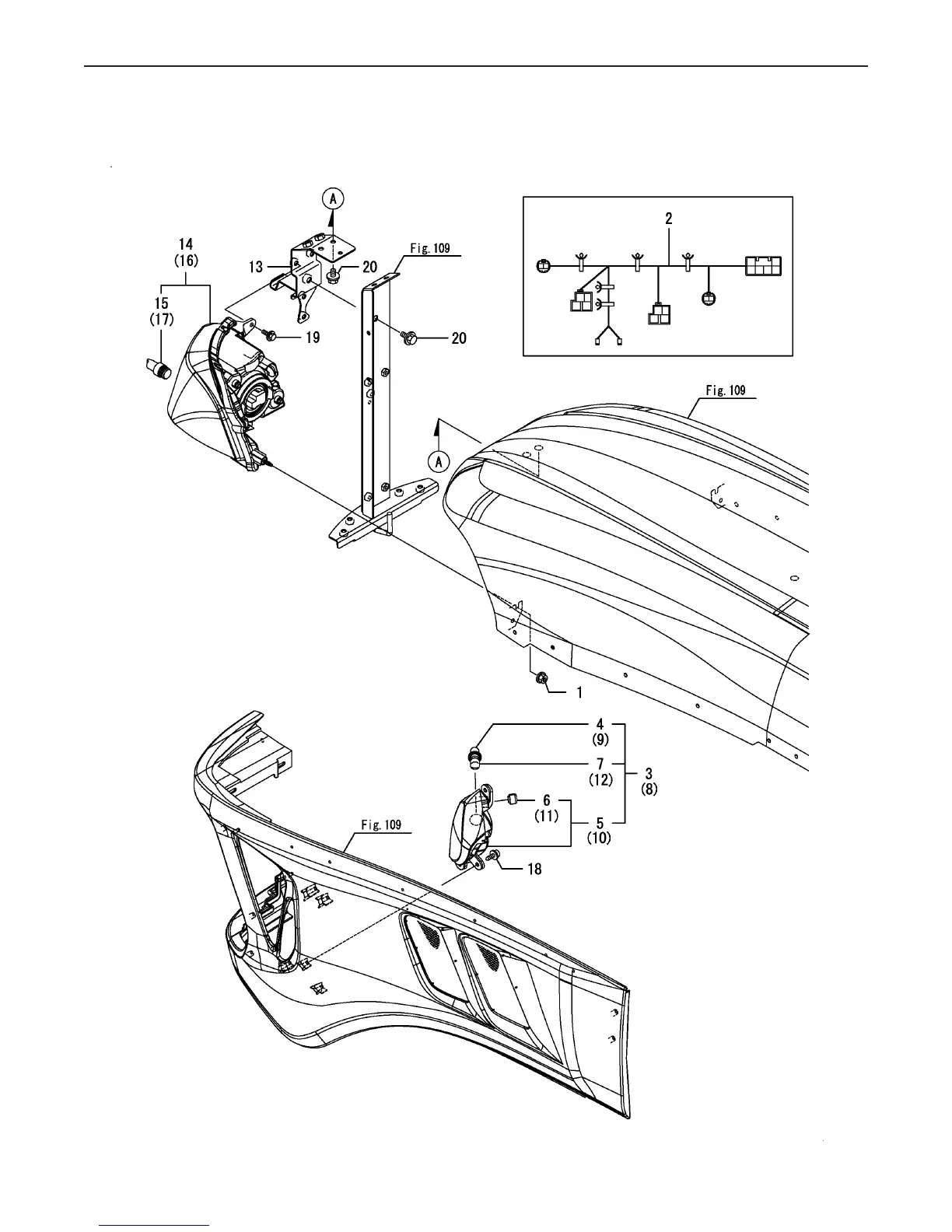 A

14
(16)

13

20

Fig. 109

15
(17)

19

20

2

Fig. 109

A

1

4
(9)

7
(12)

3
(8)

6
(11)

5
(10)

Fig. 109

18