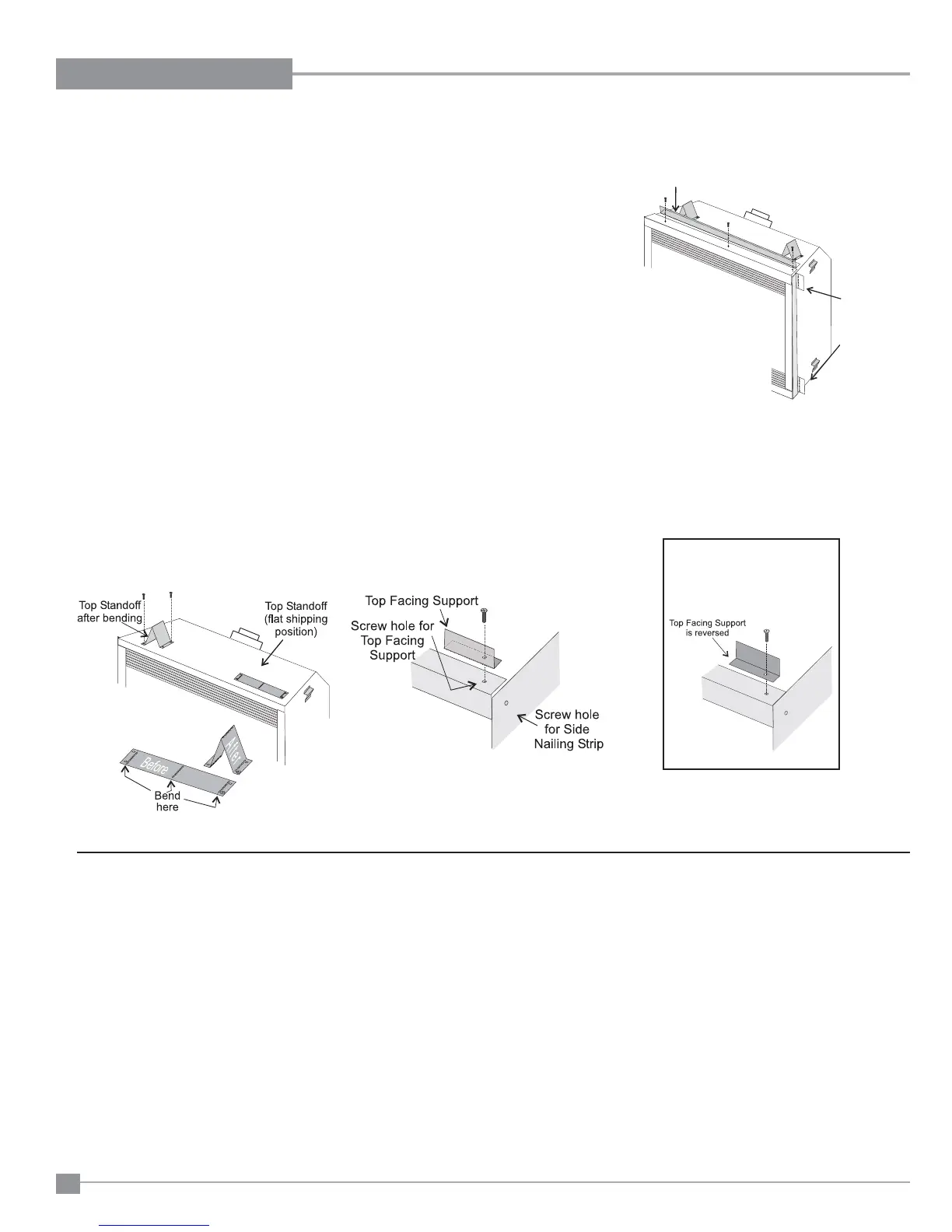 Top Standoff after bending

Top Standoff (flat shipping position)

Before

After

Bend here

Top Facing Support

Screw hole for Top Facing Support

Screw hole for Side Nailing Strip

Top Facing Support is reversed