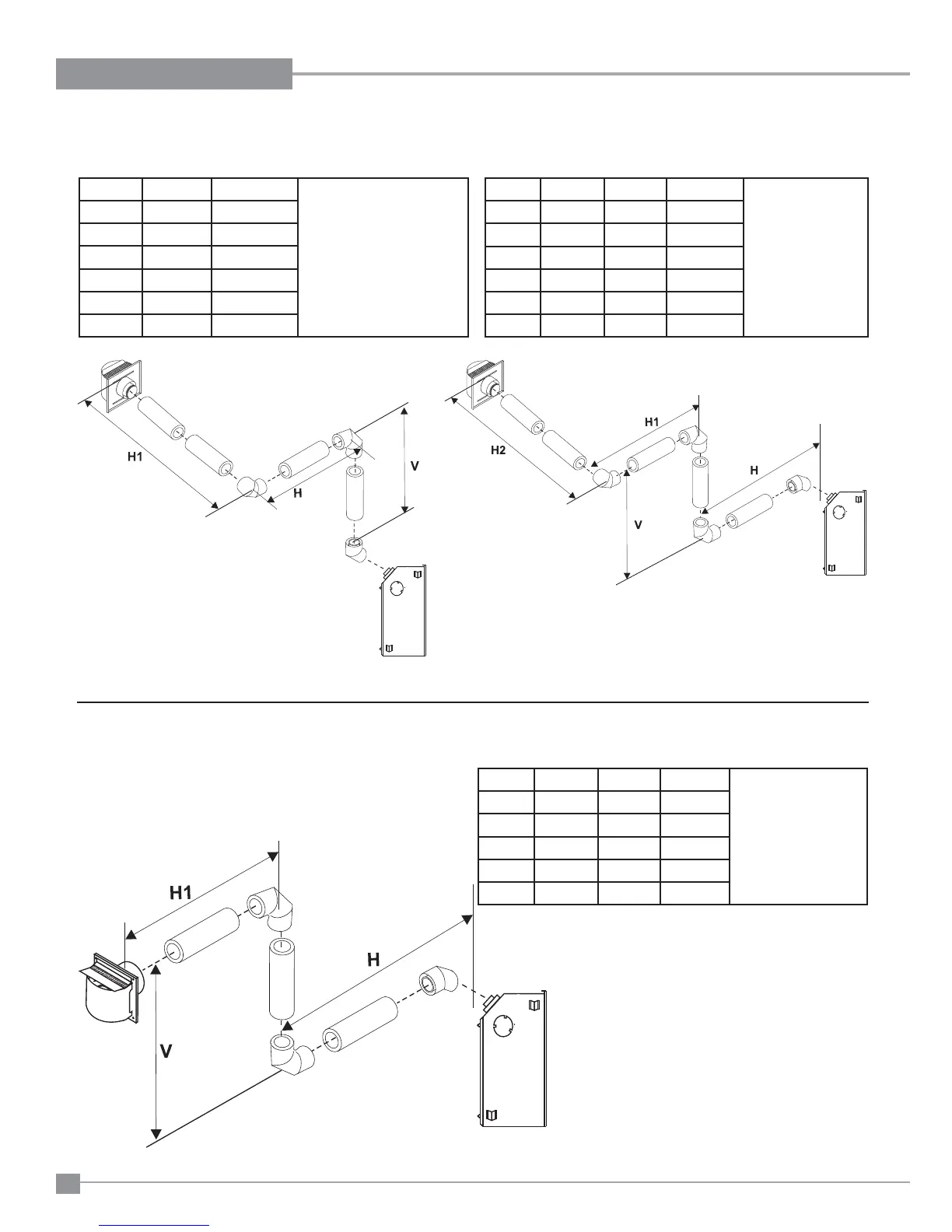 H1

H

V

H2

H1

H

V

H1

H

V