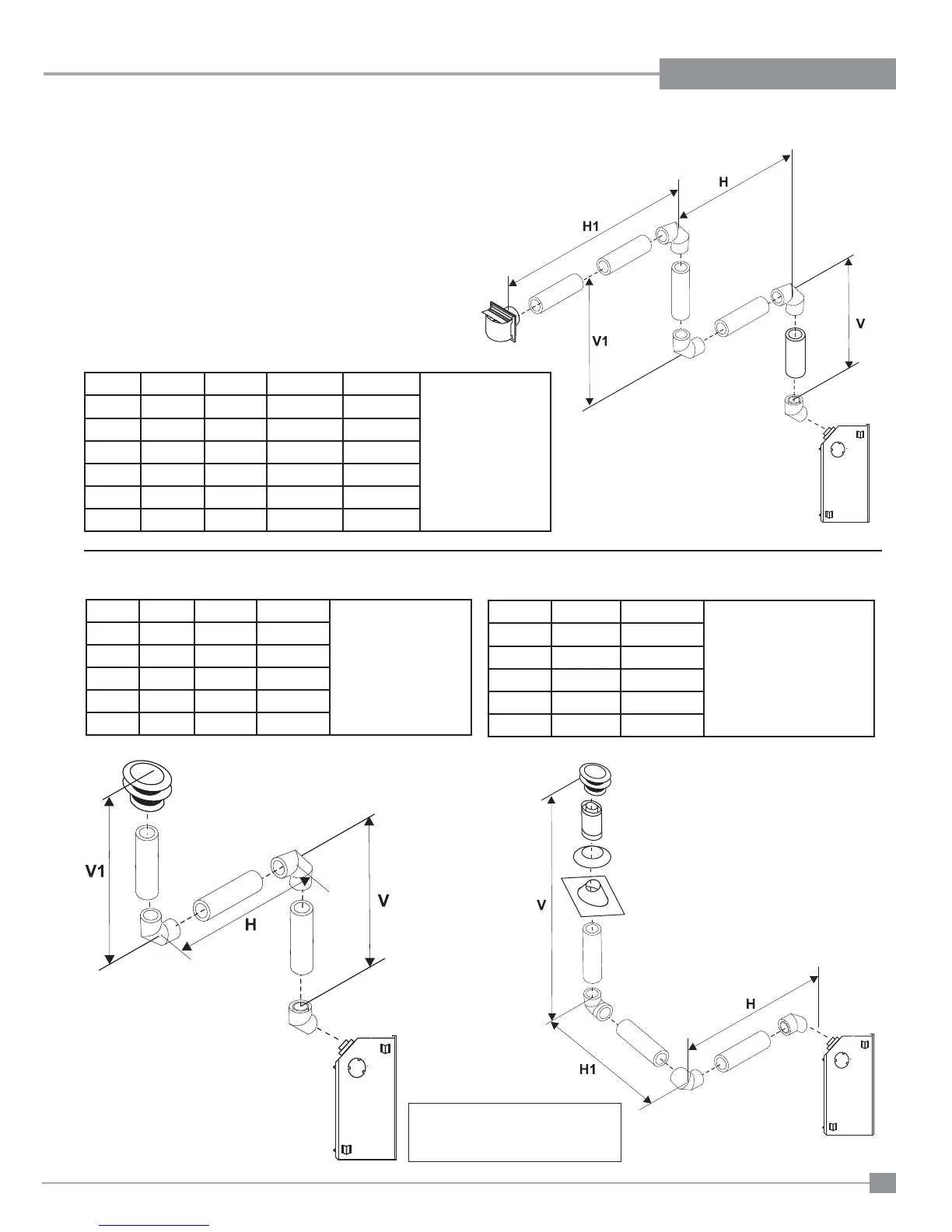 H

H1

V1

V

V1

H

V

V

H

H1