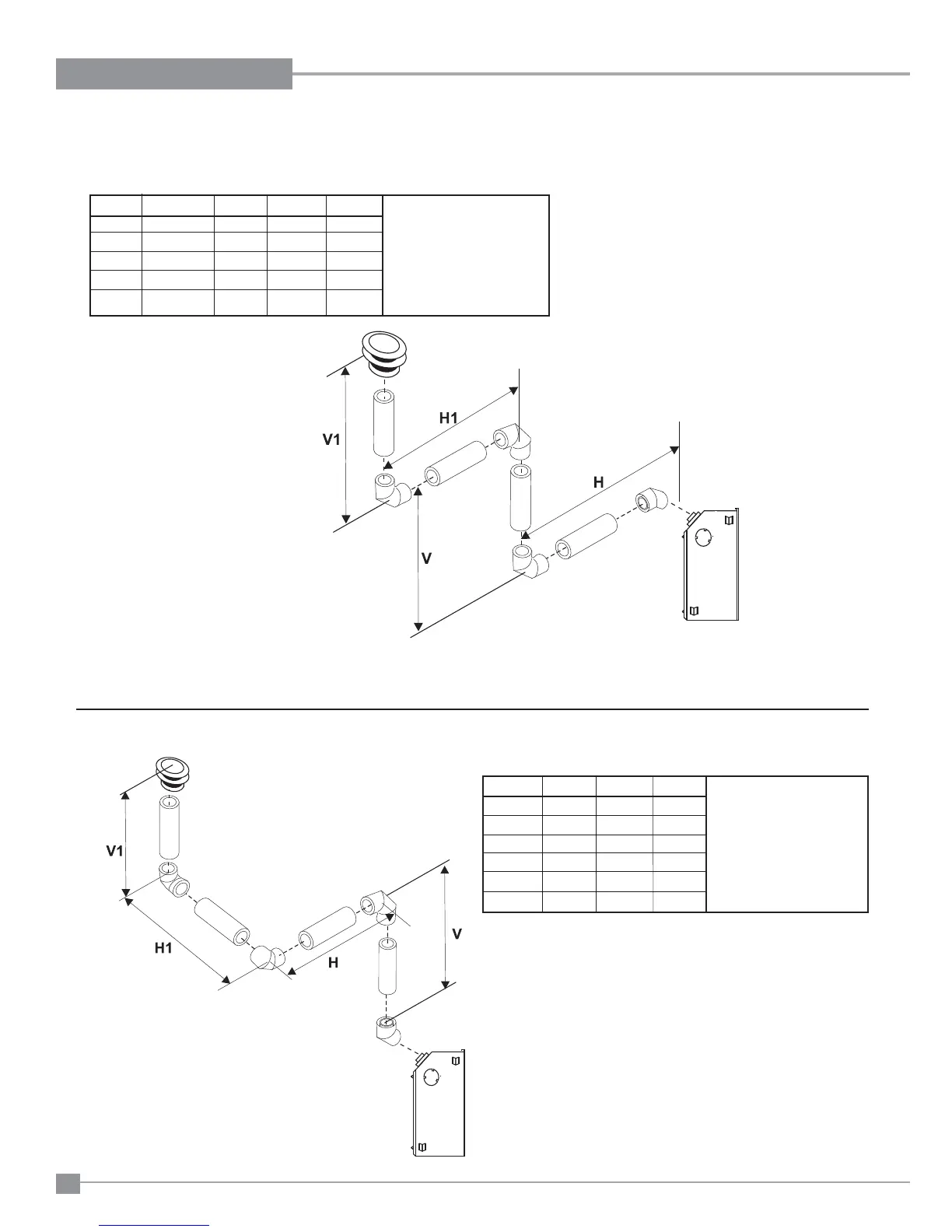 V1

H1

H

V

V1

H1

H

V