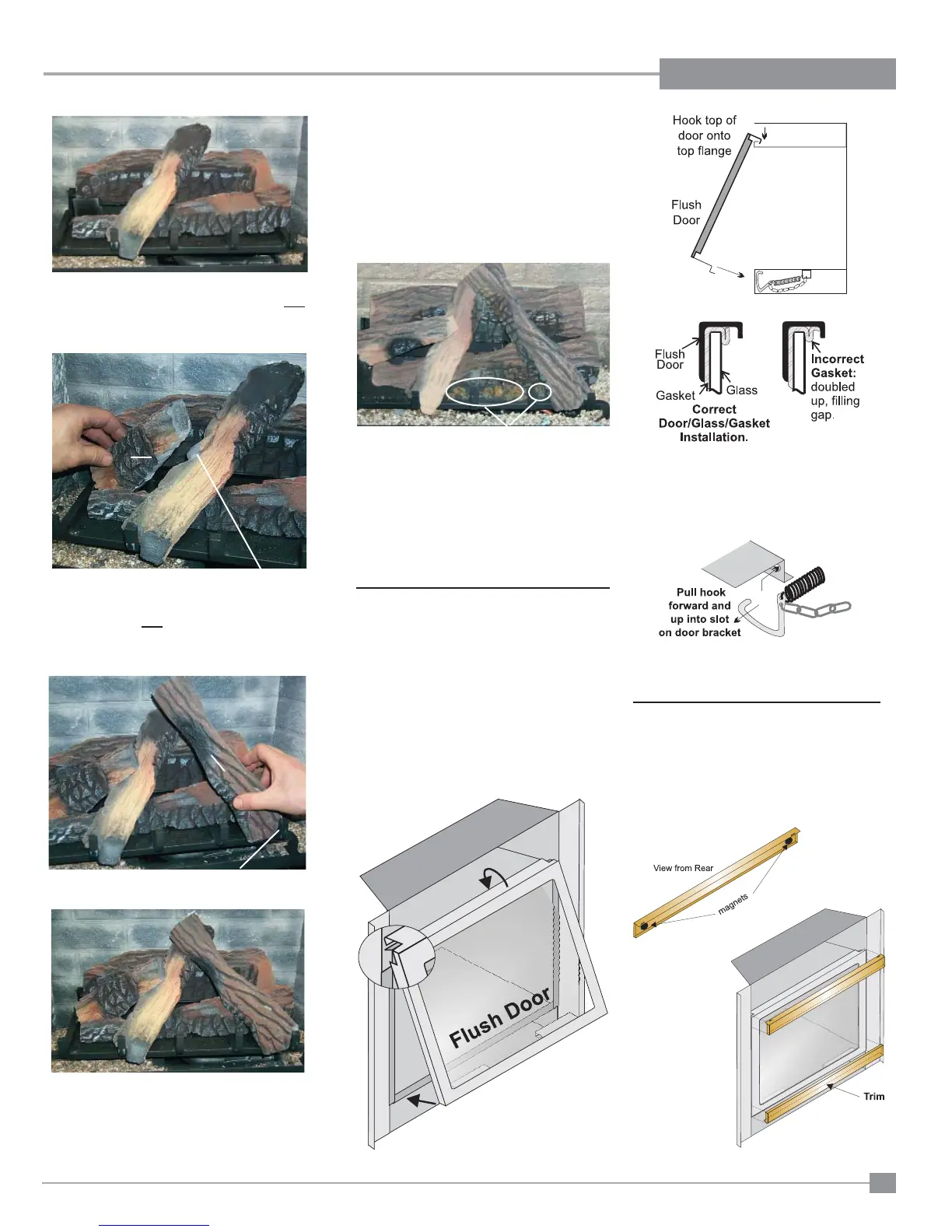 Hook top of door onto top flange

Flush Door

Flush Door

Gasket

Glass

Correct Door/Glass/Gasket Installation.

Incorrect Gasket: doubled up, filling gap.

Pull hook forward and up into slot on door bracket

Flush Door

View from Rear

magnets

Trim