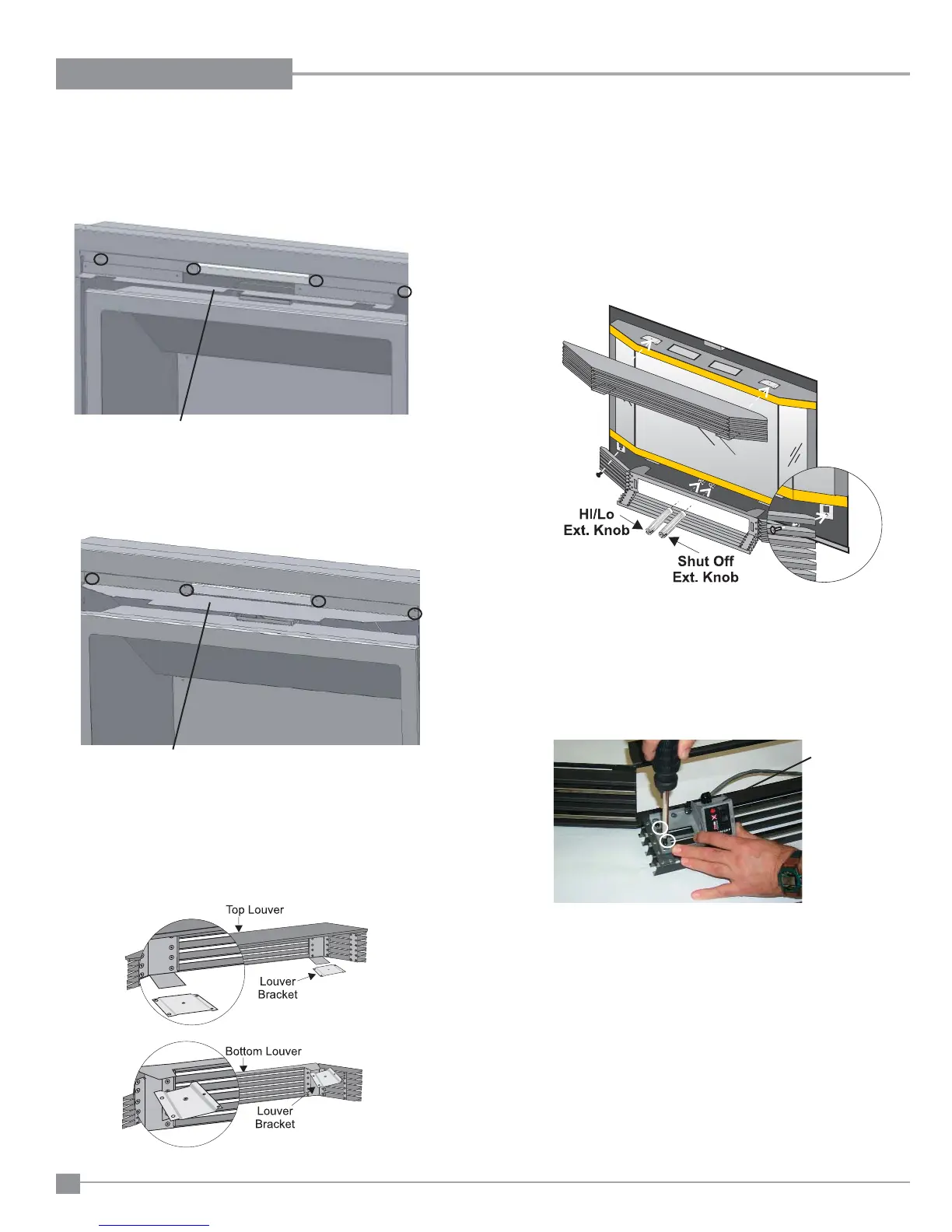 HI/Lo
Ext. Knob

Shut Off
Ext. Knob

Top Louver

Louver
Bracket

Bottom Louver

Louver
Bracket