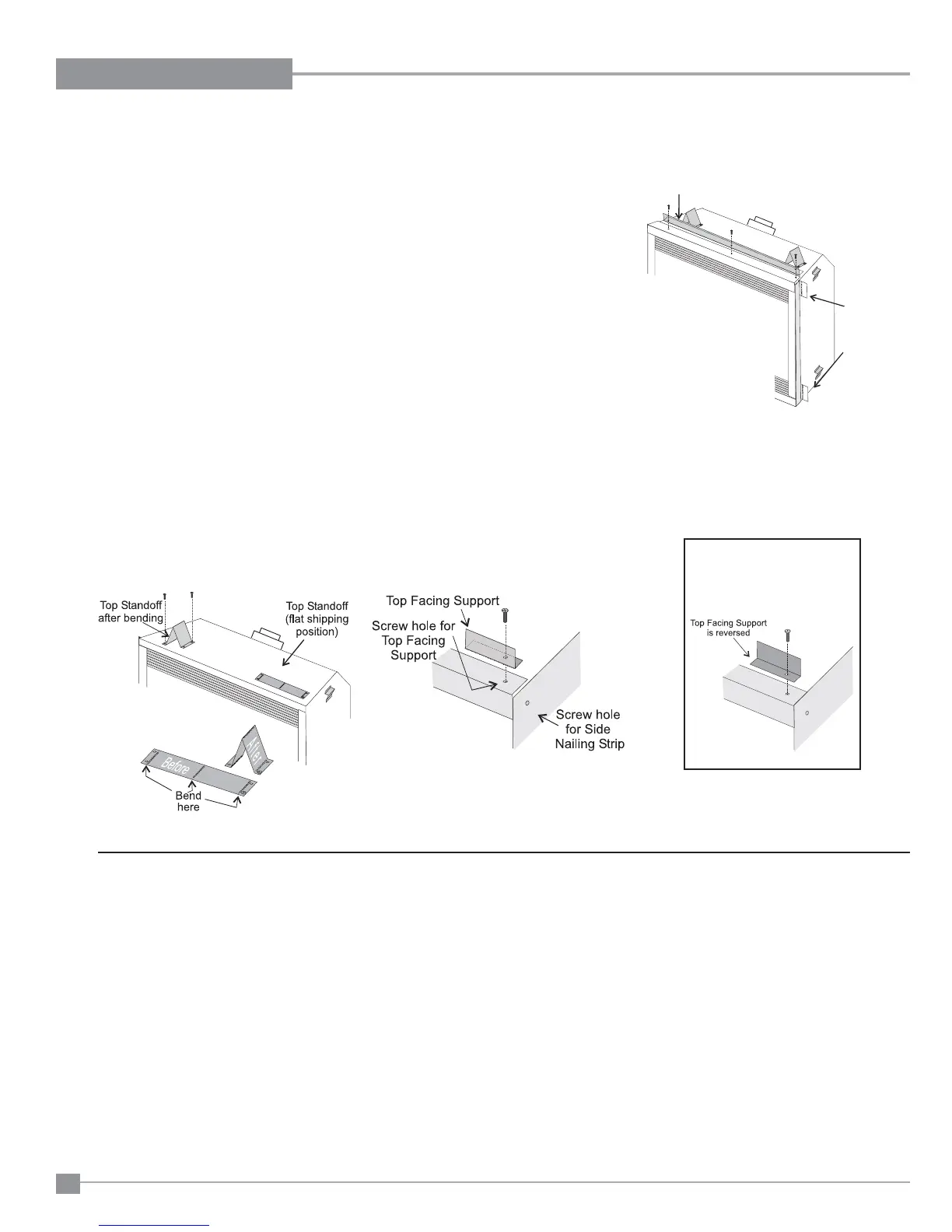 Top Standoff after bending

Top Standoff (flat shipping position)

Before

After

Bend here

Top Facing Support

Screw hole for Top Facing Support

Screw hole for Side Nailing Strip

Top Facing Support is reversed