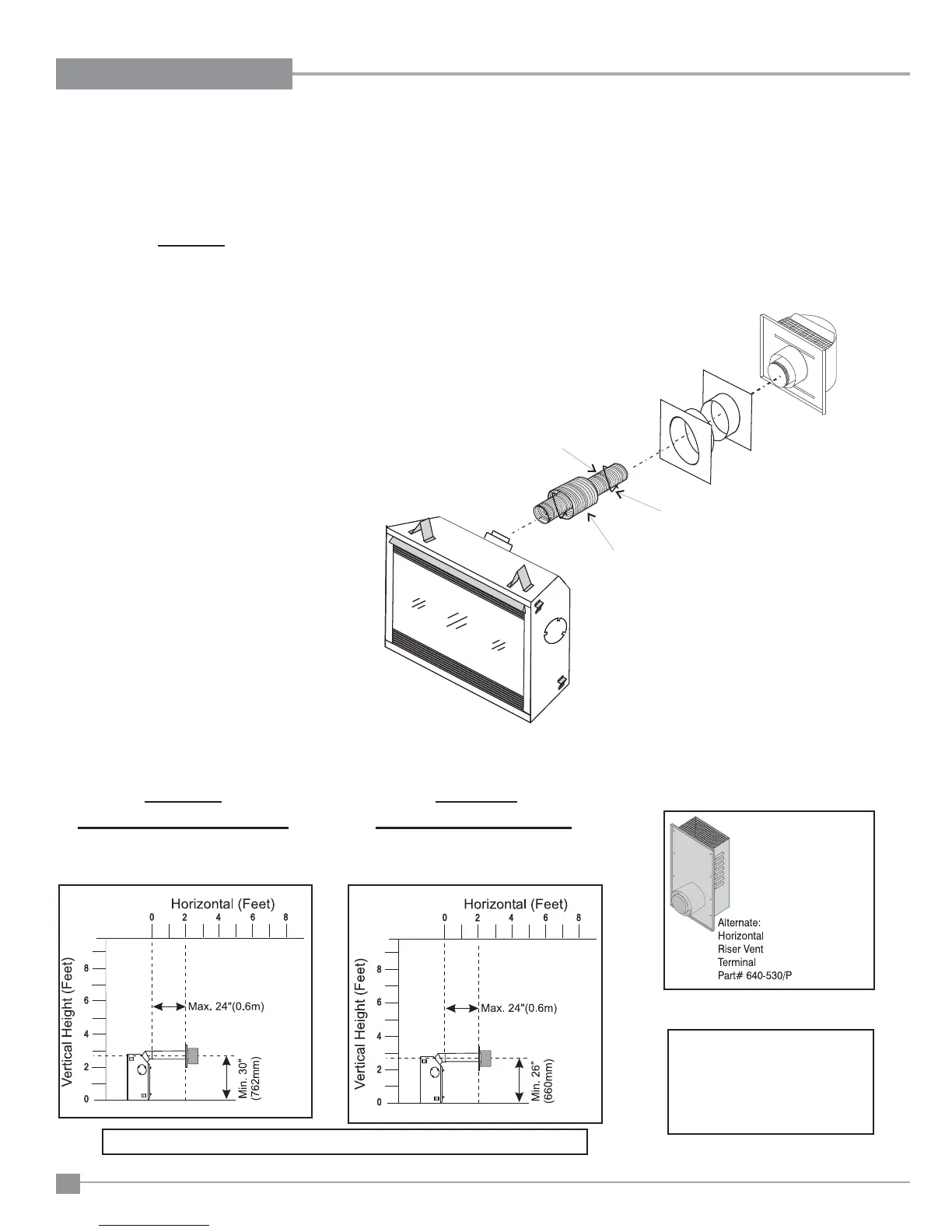 Horizontal (Feet)

0 2 4 6 8

Vertical Height (Feet)

8

6

4

2

0

Max. 24"(0.6m)

Min. 30" (762mm)

Horizontal (Feet)

0 2 4 6 8

Vertical Height (Feet)

8

6

4

2

0

Max. 24"(0.6m)

Min. 26" (660mm)

Alternate: Horizontal Riser Vent Terminal Part# 640-530/P