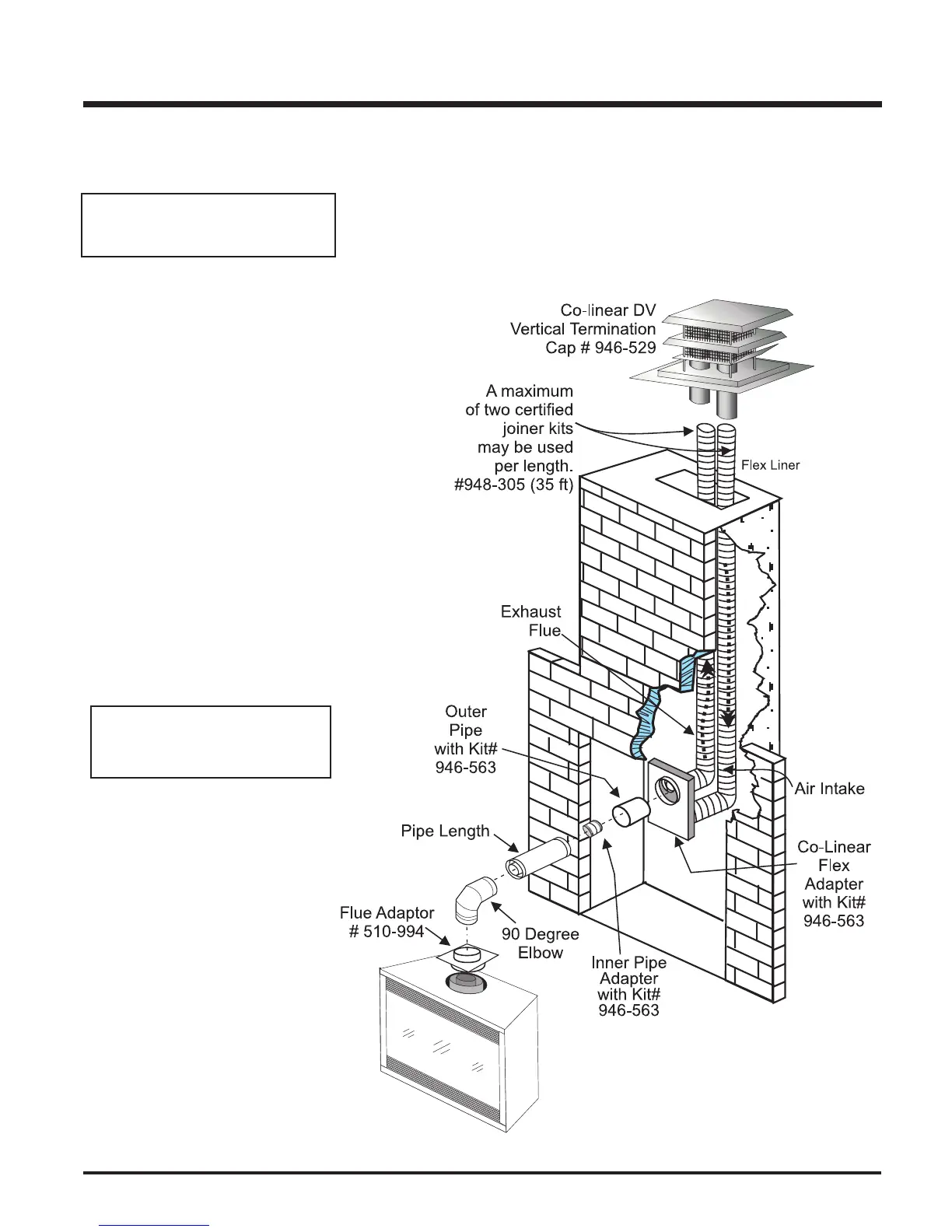 Co-linear DV
Vertical Termination
Cap # 946-529

A maximum
of two certified
joiner kits
may be used
per length.
#948-305 (35 ft)

Flex Liner

Exhaust
Flue

Outer
Pipe
with Kit#
946-563

Air Intake

Pipe Length

Co-Linear
Flex
Adapter
with Kit#
946-563

Flue Adaptor
# 510-994

90 Degree
Elbow

Inner Pipe
Adapter
with Kit#
946-563