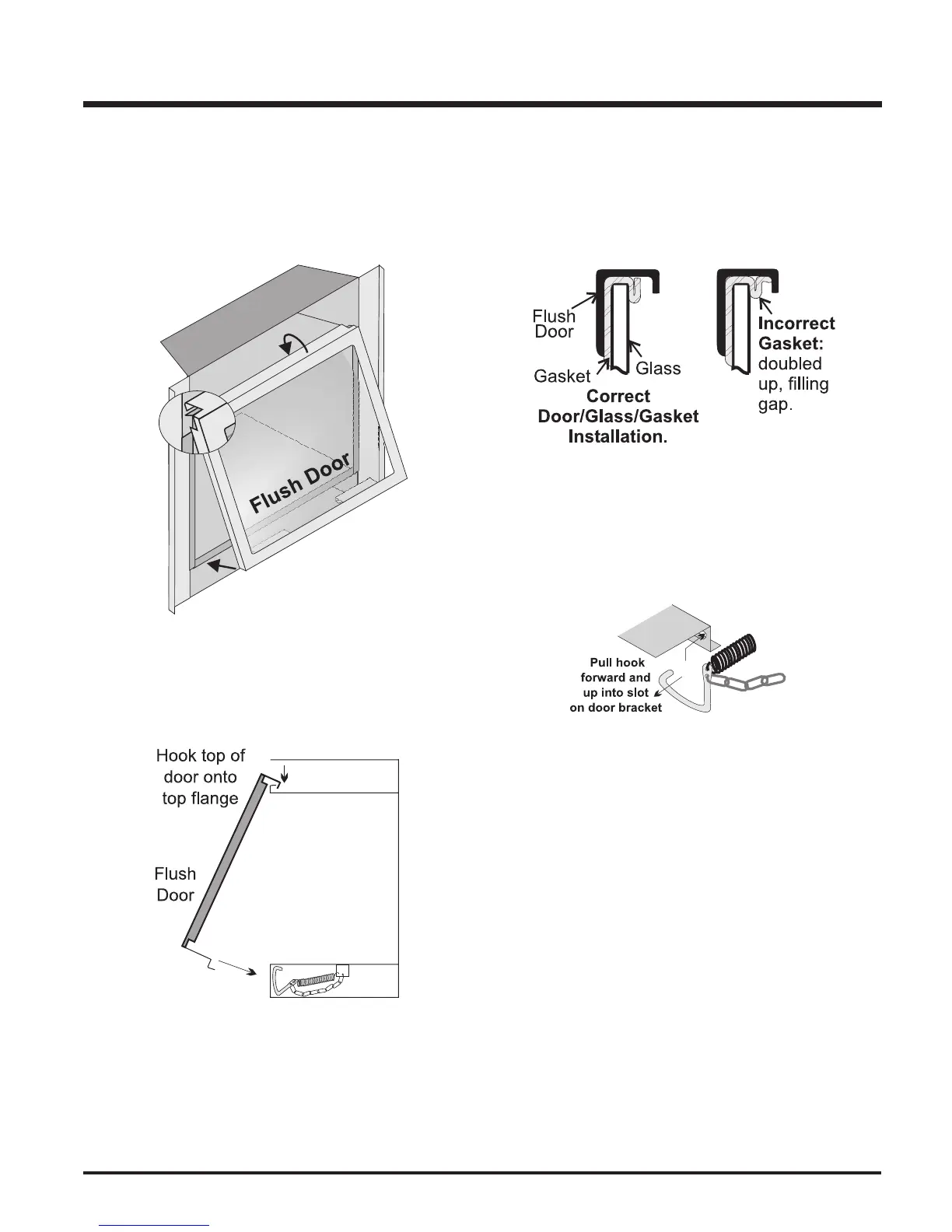 Flush Door

Flush Door

Gasket

Glass

Correct Door/Glass/Gasket Installation.

Incorrect Gasket: doubled up, filling gap.

Pull hook forward and up into slot on door bracket

Hook top of door onto top flange

Flush Door