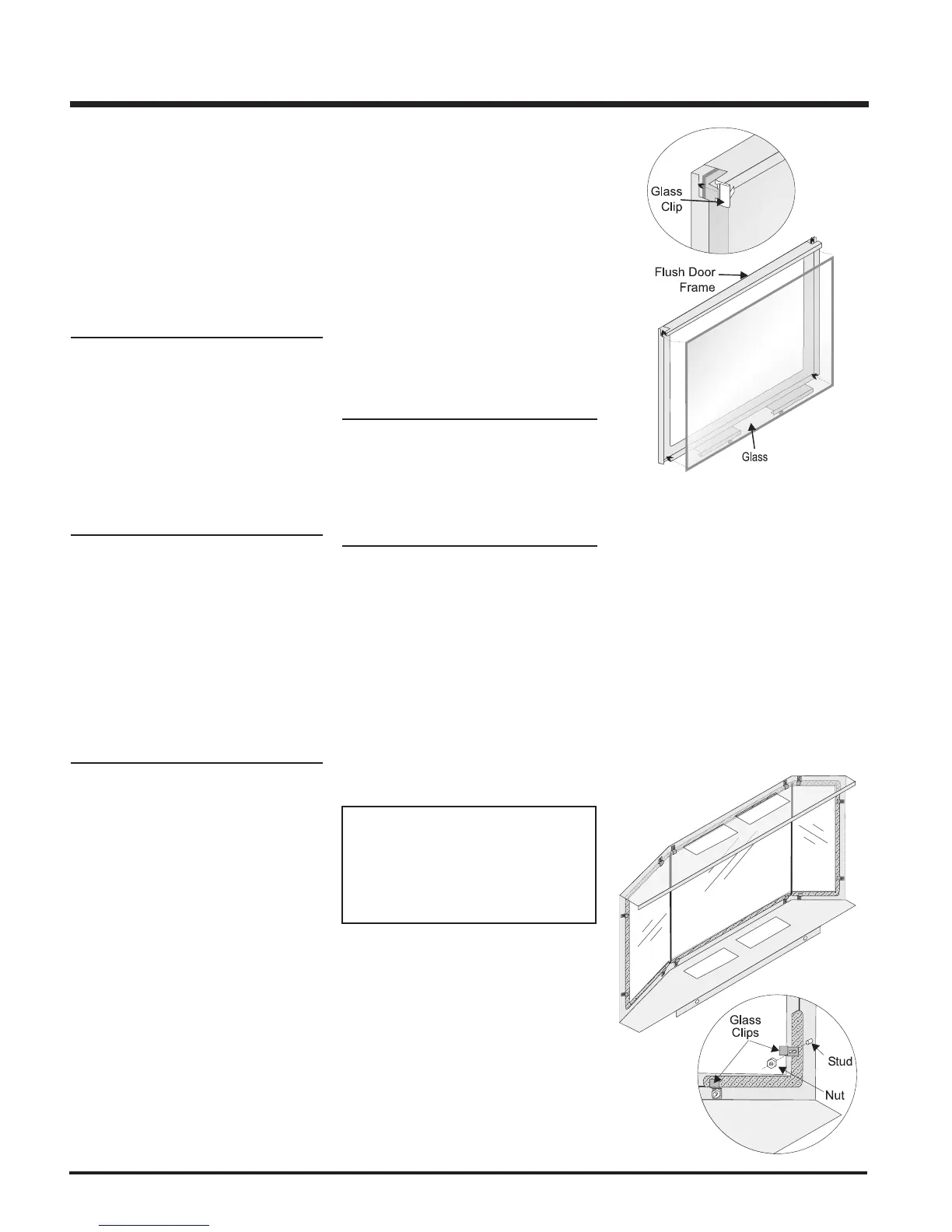 Glass Clip

Flush Door Frame

Glass

Glass Clips

Stud

Nut