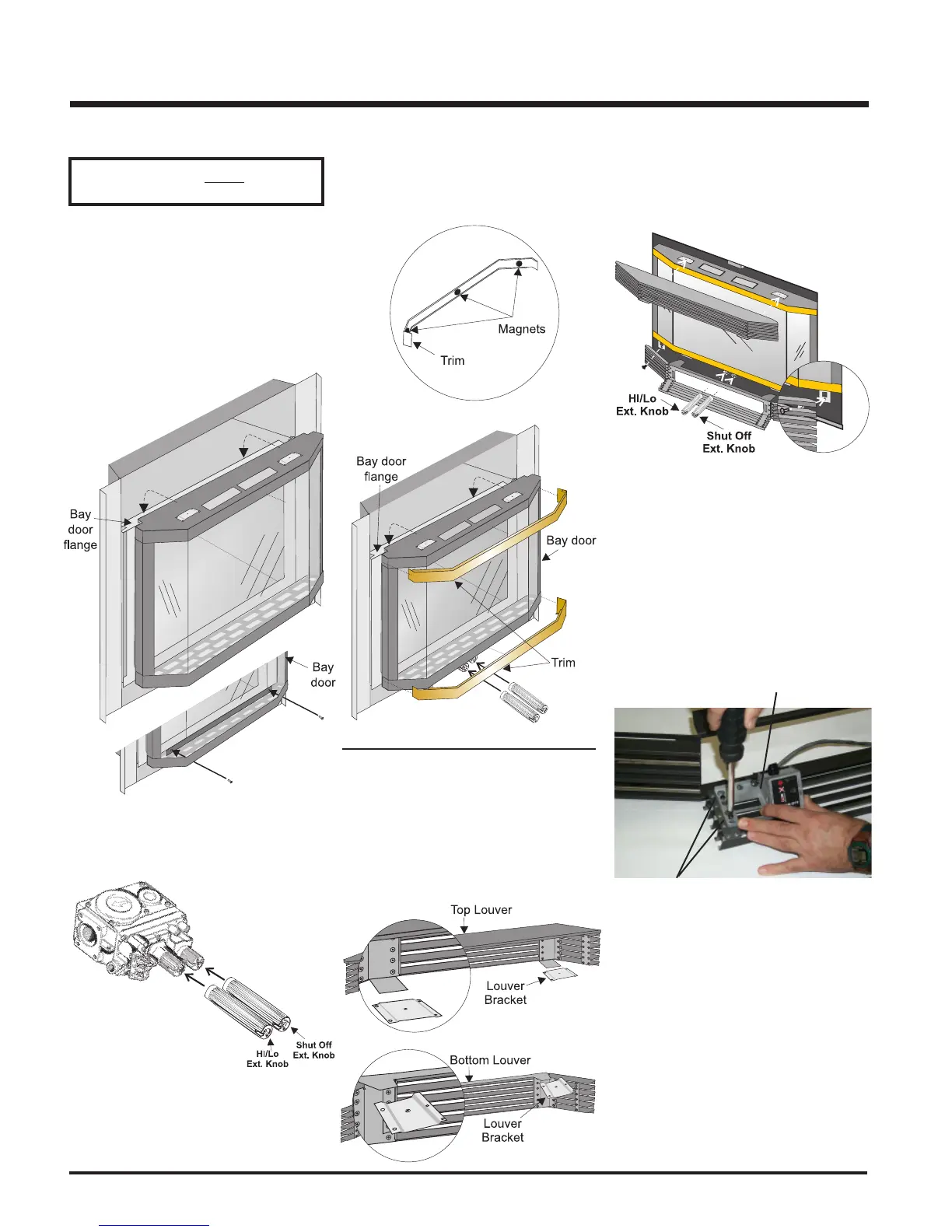 Magnets
Trim

HI/Lo
Ext. Knob
Shut Off
Ext. Knob

Bay
door
flange

Bay
door

Bay door
flange

Bay door

Trim

HI/Lo
Ext. Knob
Shut Off
Ext. Knob

Top Louver
Louver
Bracket

Bottom Louver
Louver
Bracket