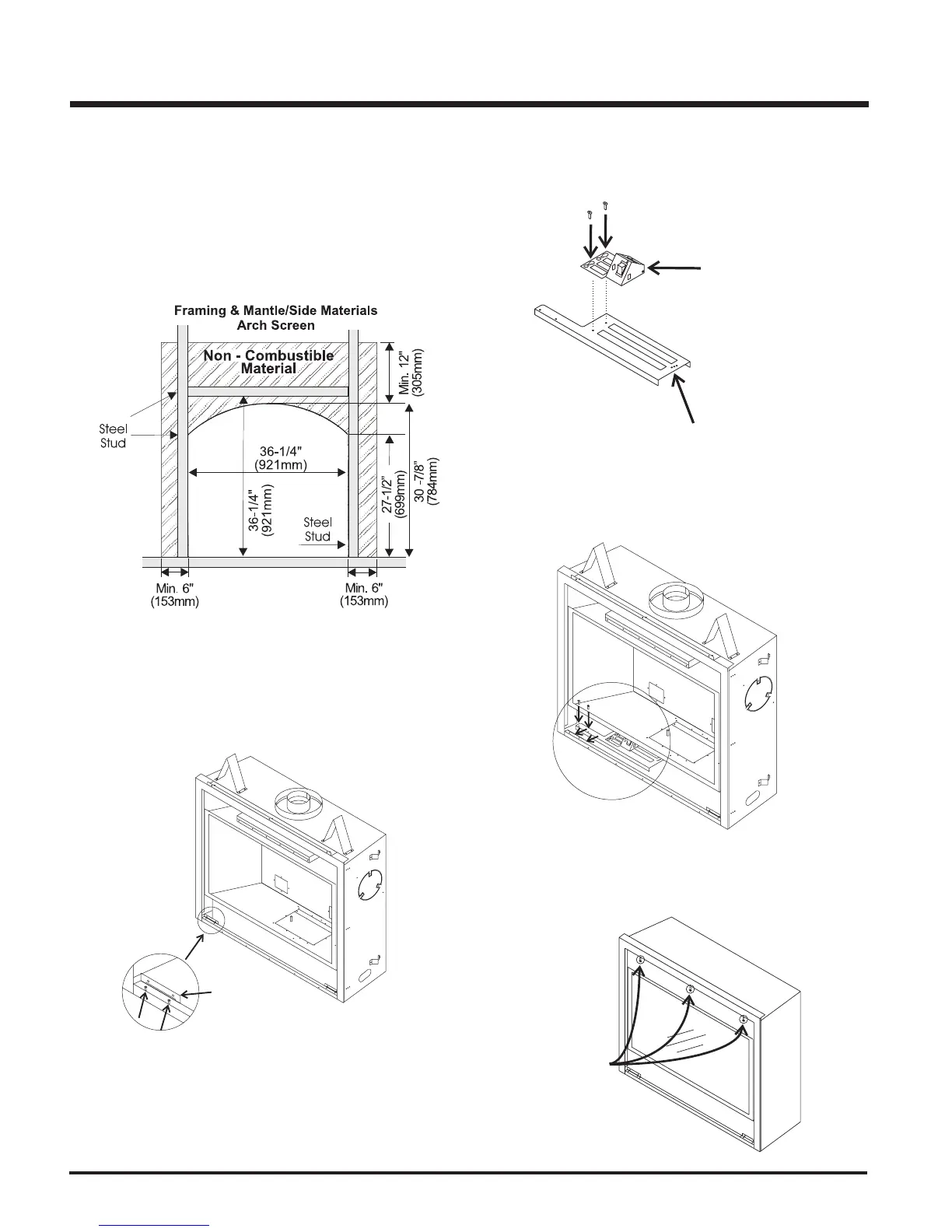 Framing & Mantle/Side Materials
Arch Screen

Non - Combustible Material

Steel Stud

Min. 12" (305mm)

36-1/4" (921mm)

36-1/4" (921mm)

27-1/2" (699mm)

30 -7/8" (784mm)

Steel Stud

Min. 6" (153mm)

Min. 6" (153mm)