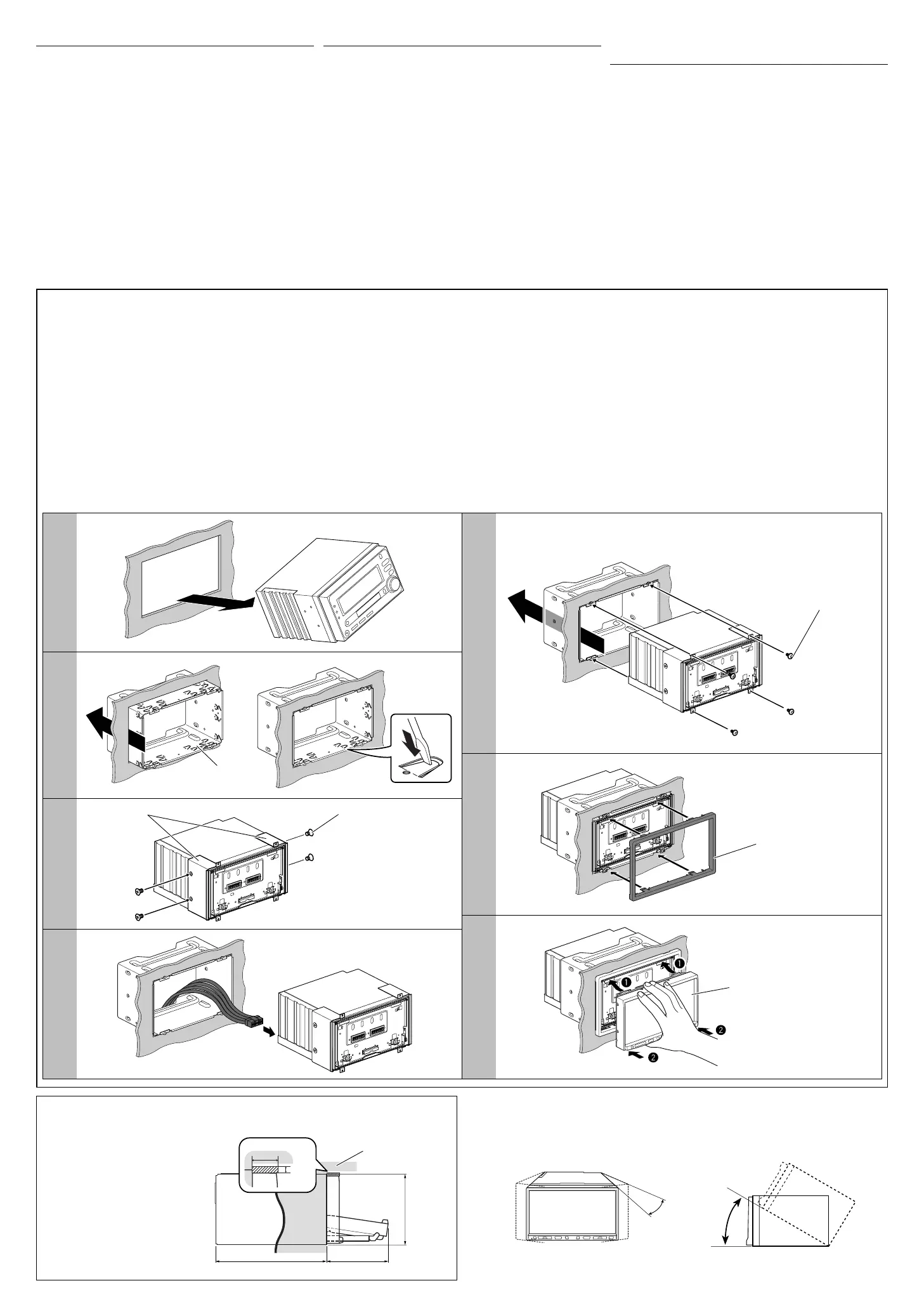 ❶
❶
❷
❷