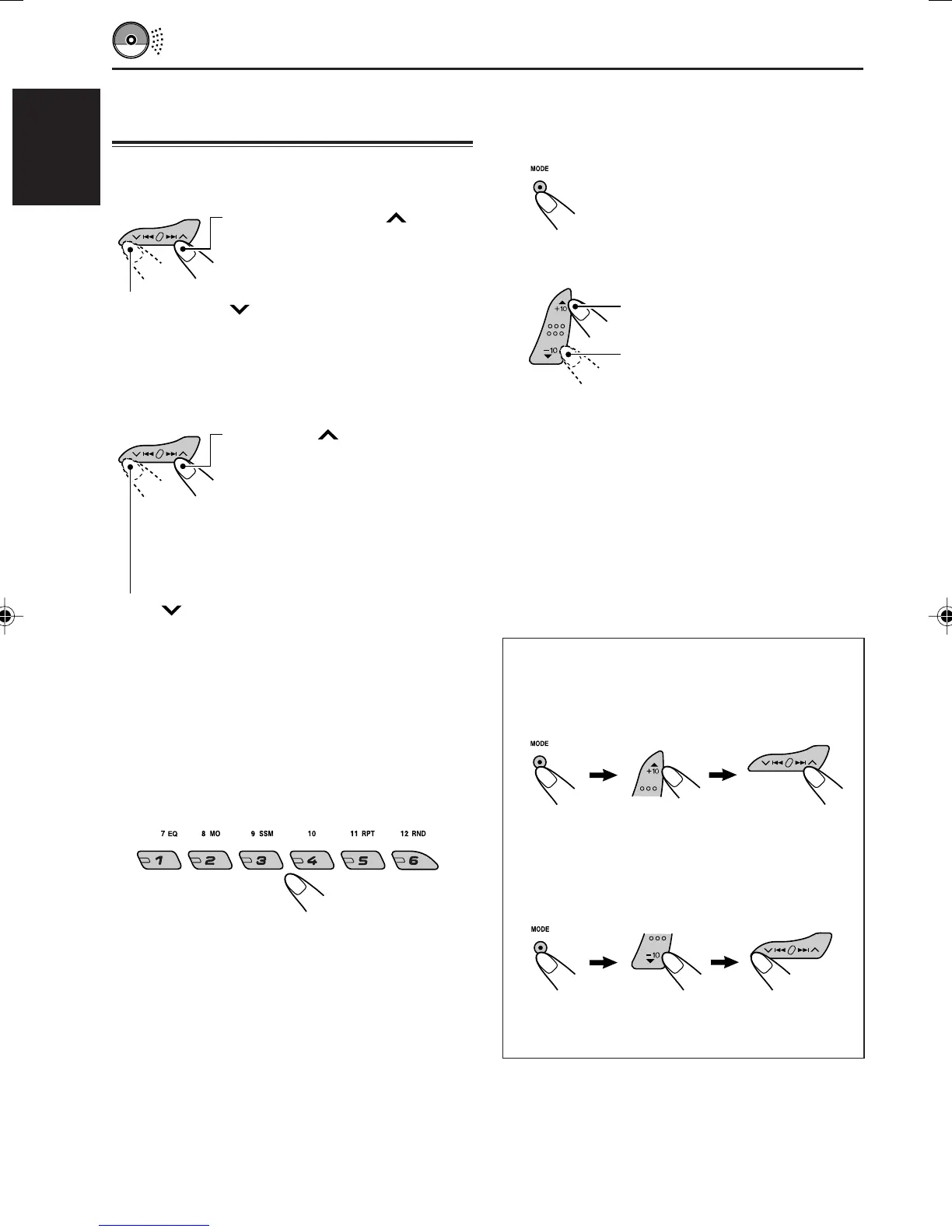 MODE

+10

−10

7 EQ 8 MO 9 SSM 10 11 RPT 12 RND

1 2 3 4 5 6

MODE

+10

MODE

−10