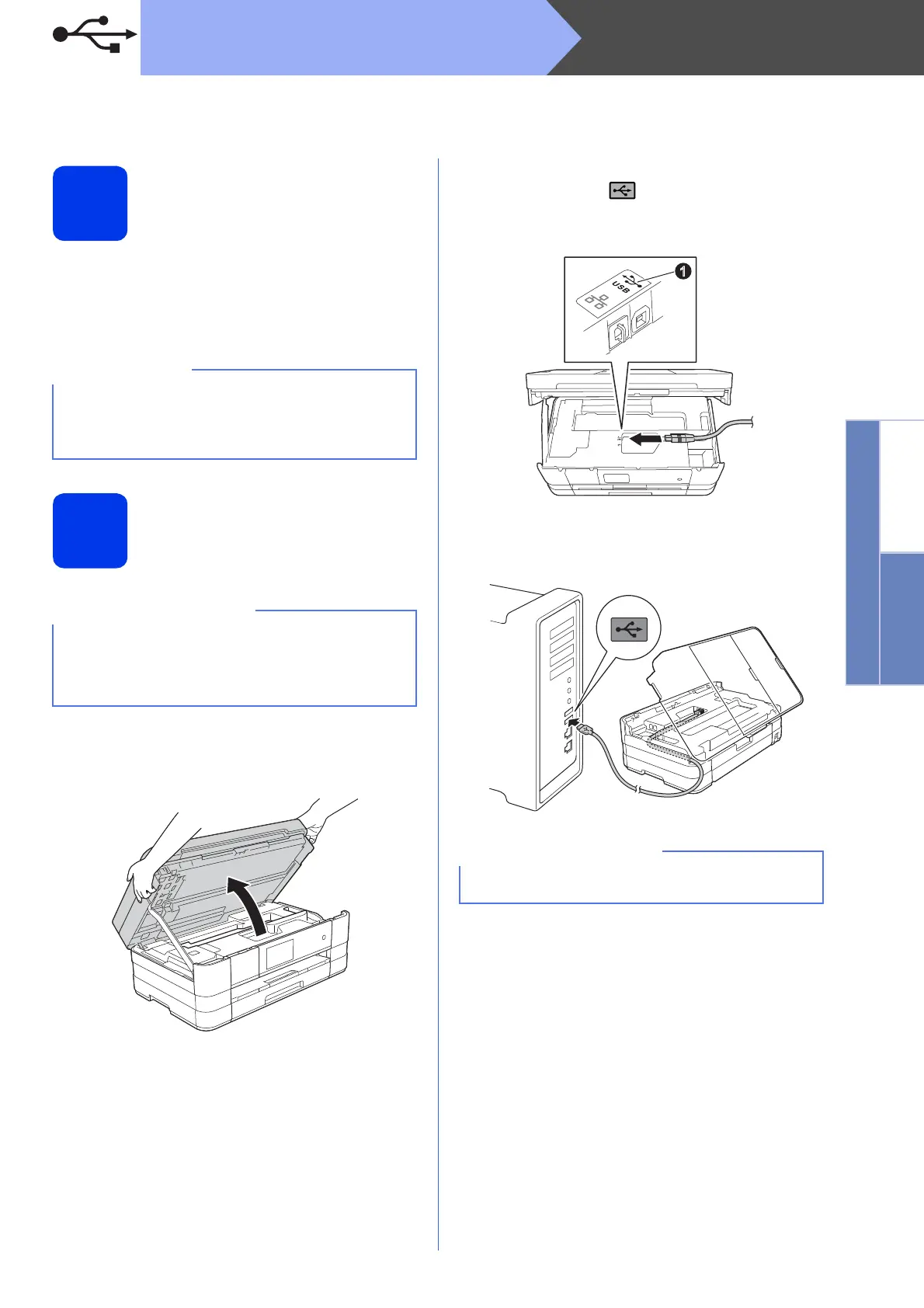 USB
1