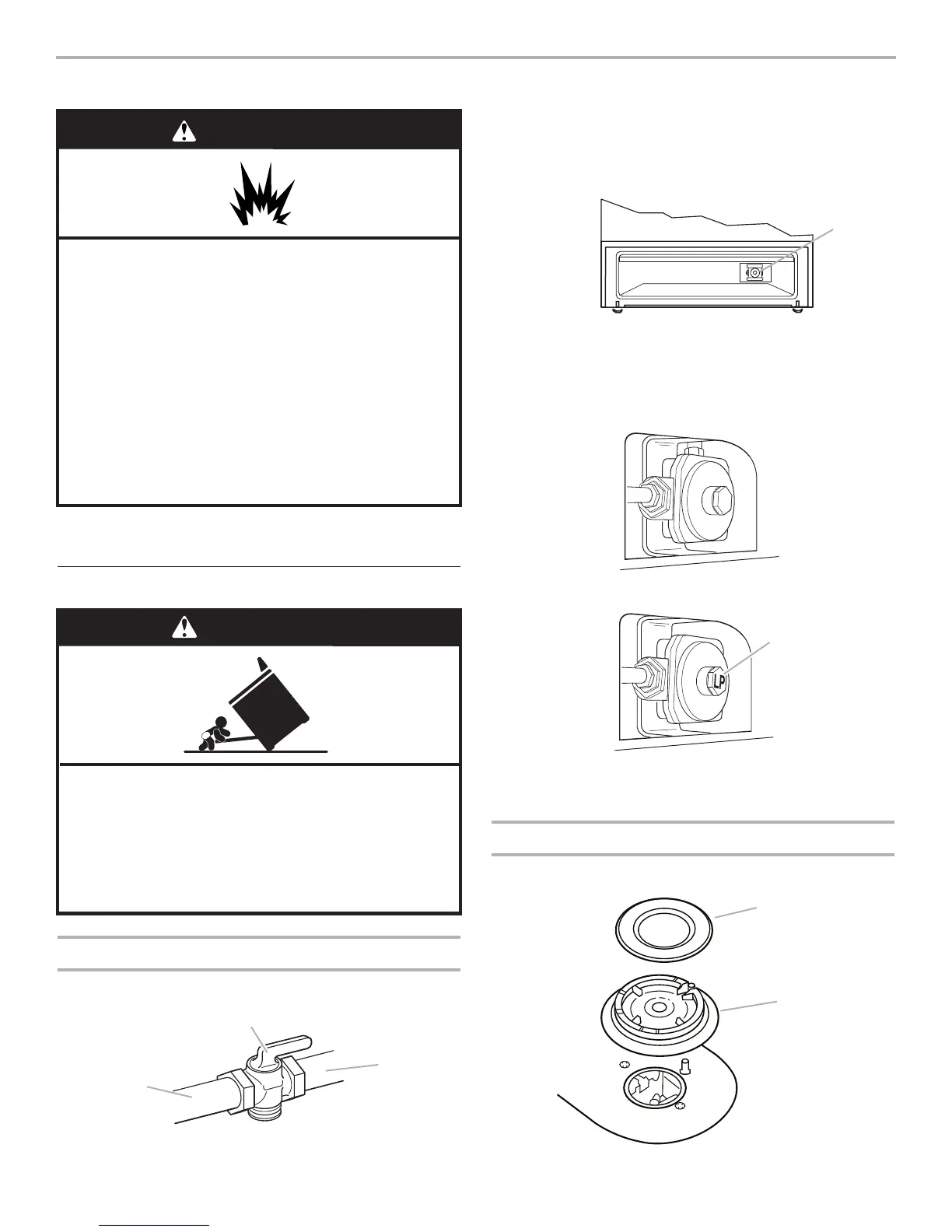 LP