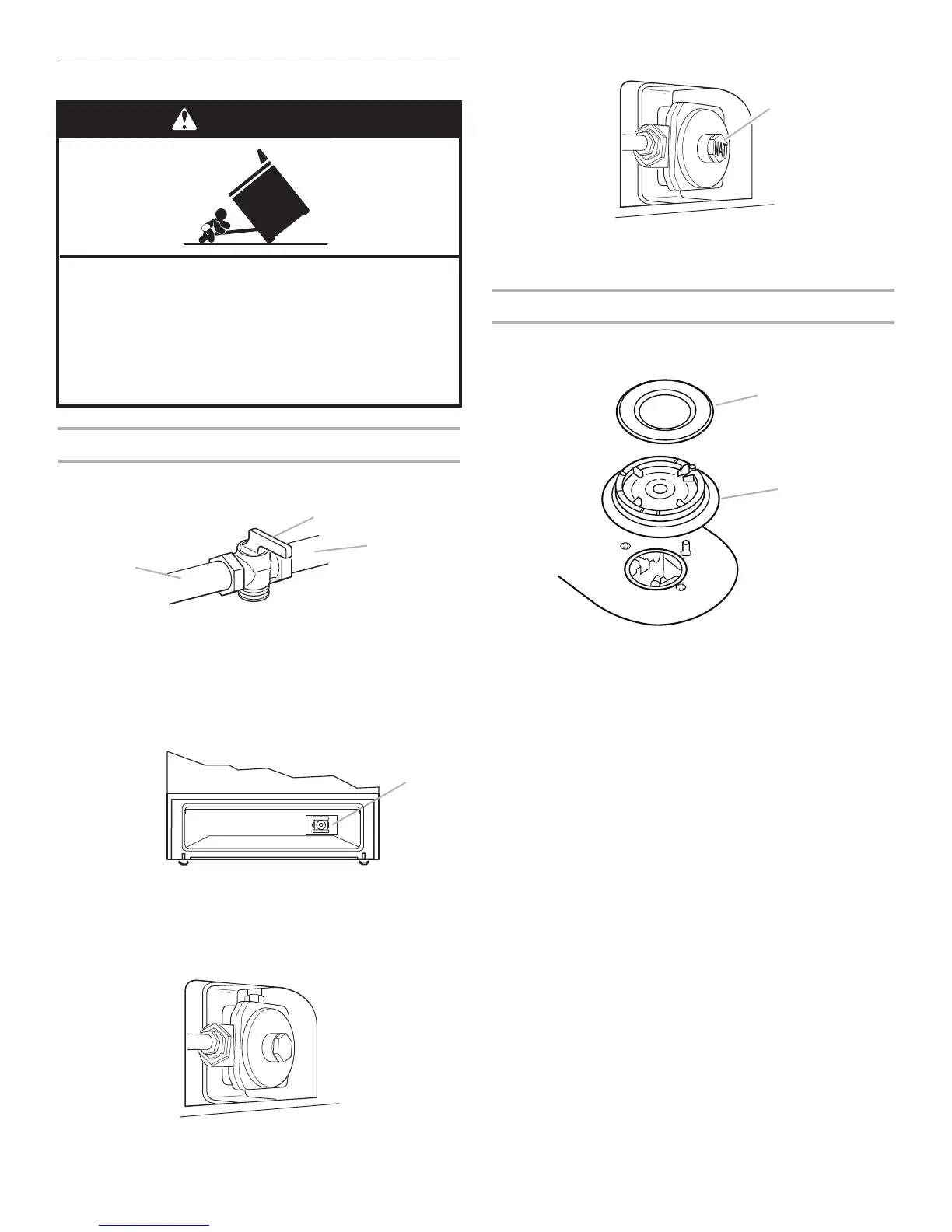 NAT