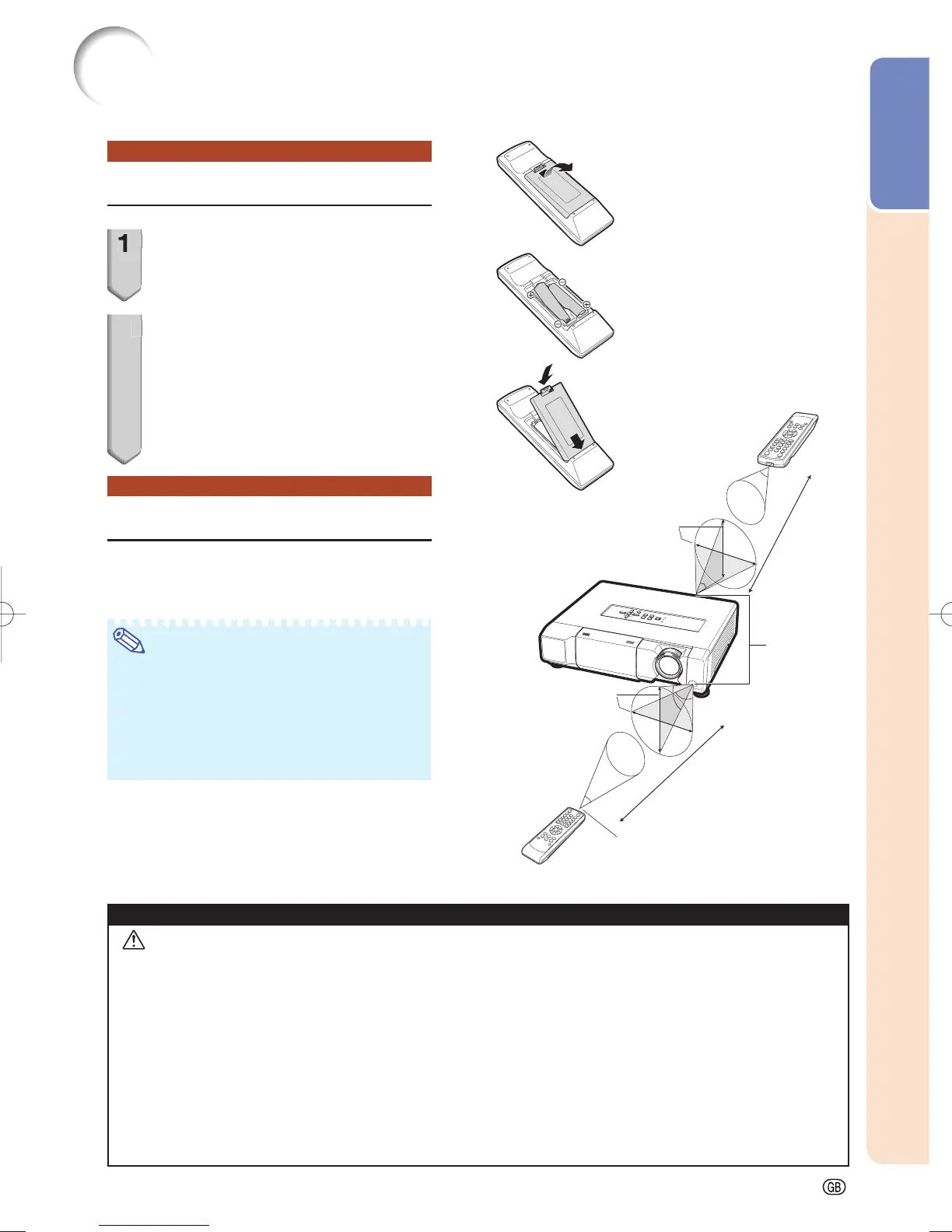 1

GB