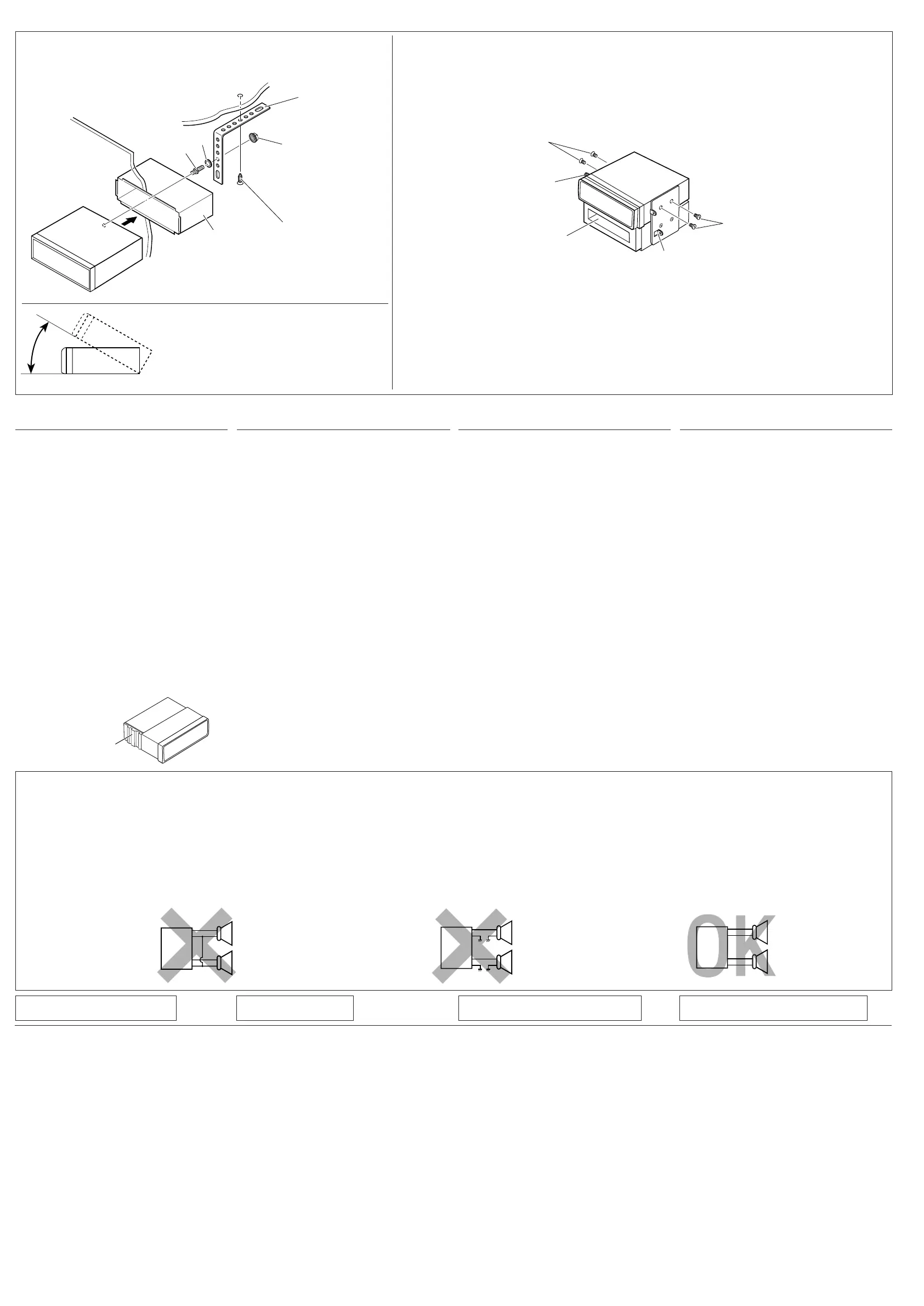 OK