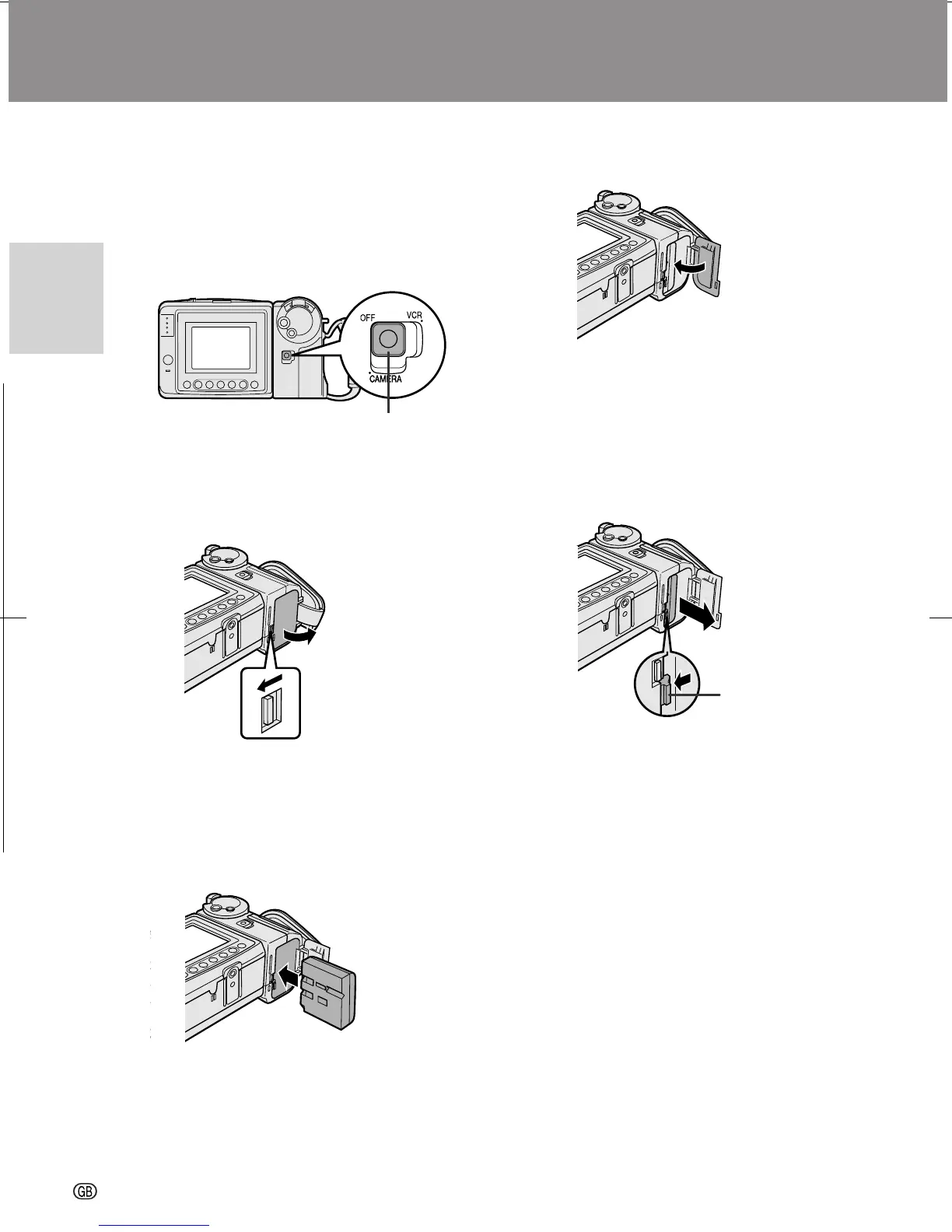 OFF
VCR
CAMERA

GB