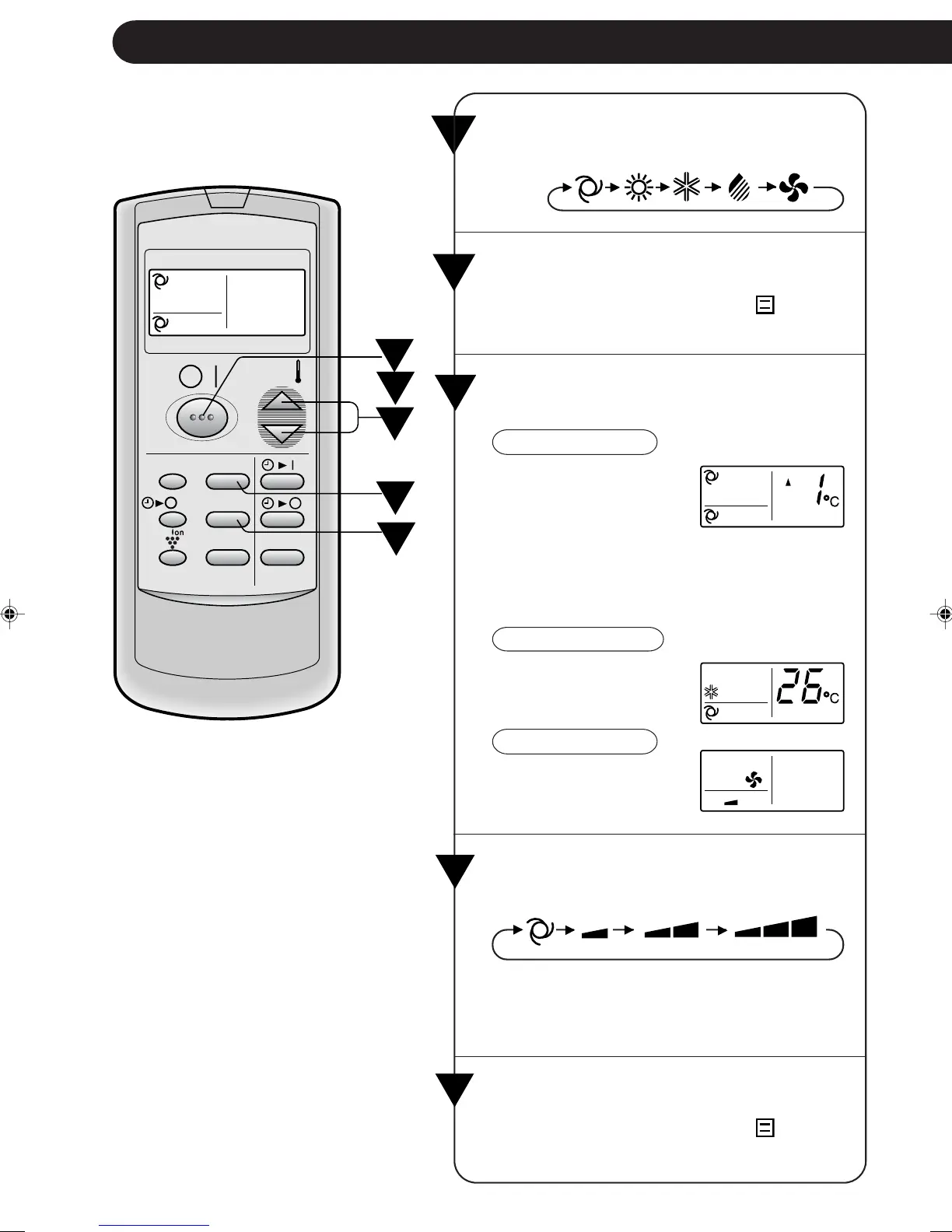 Ion

1 °C

26 °C