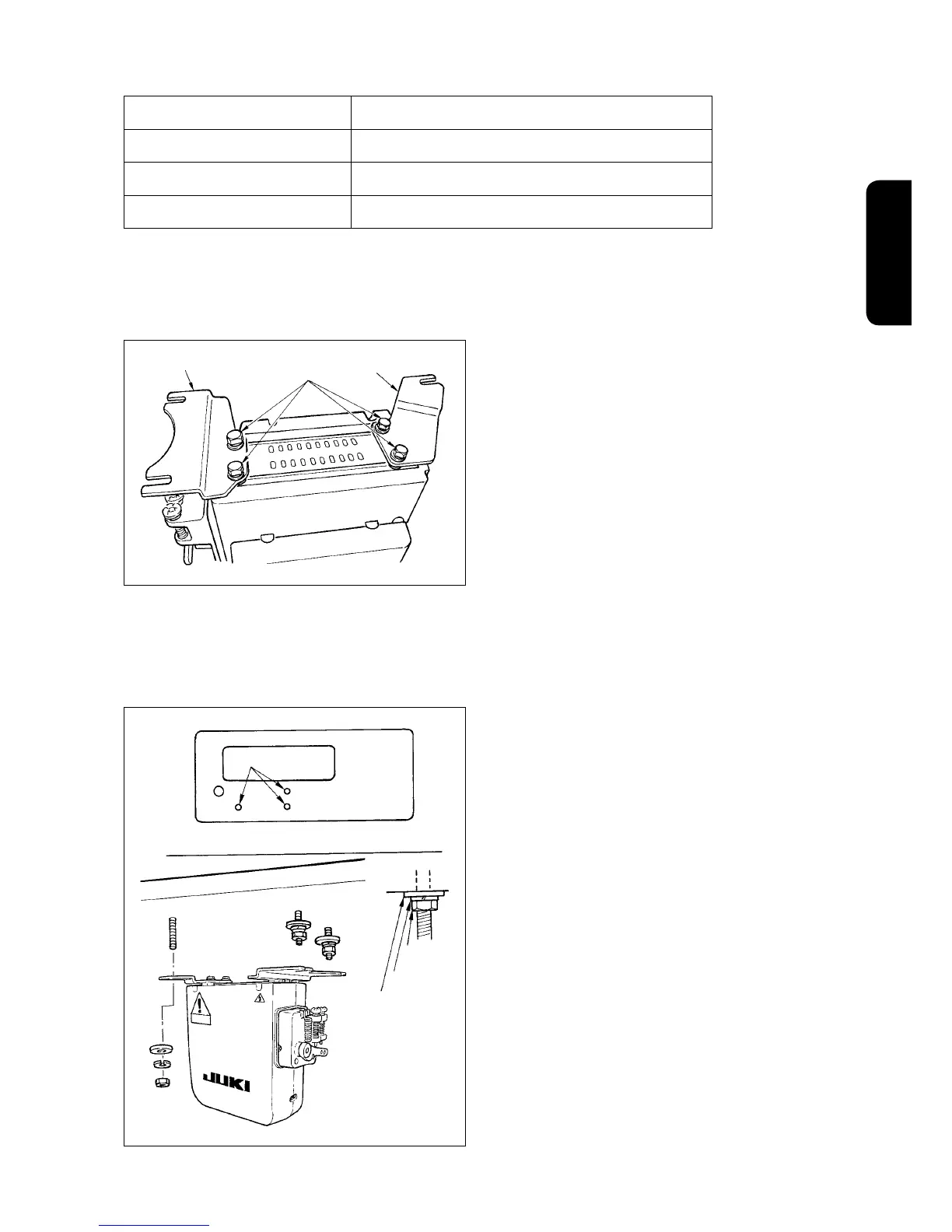 JUKI