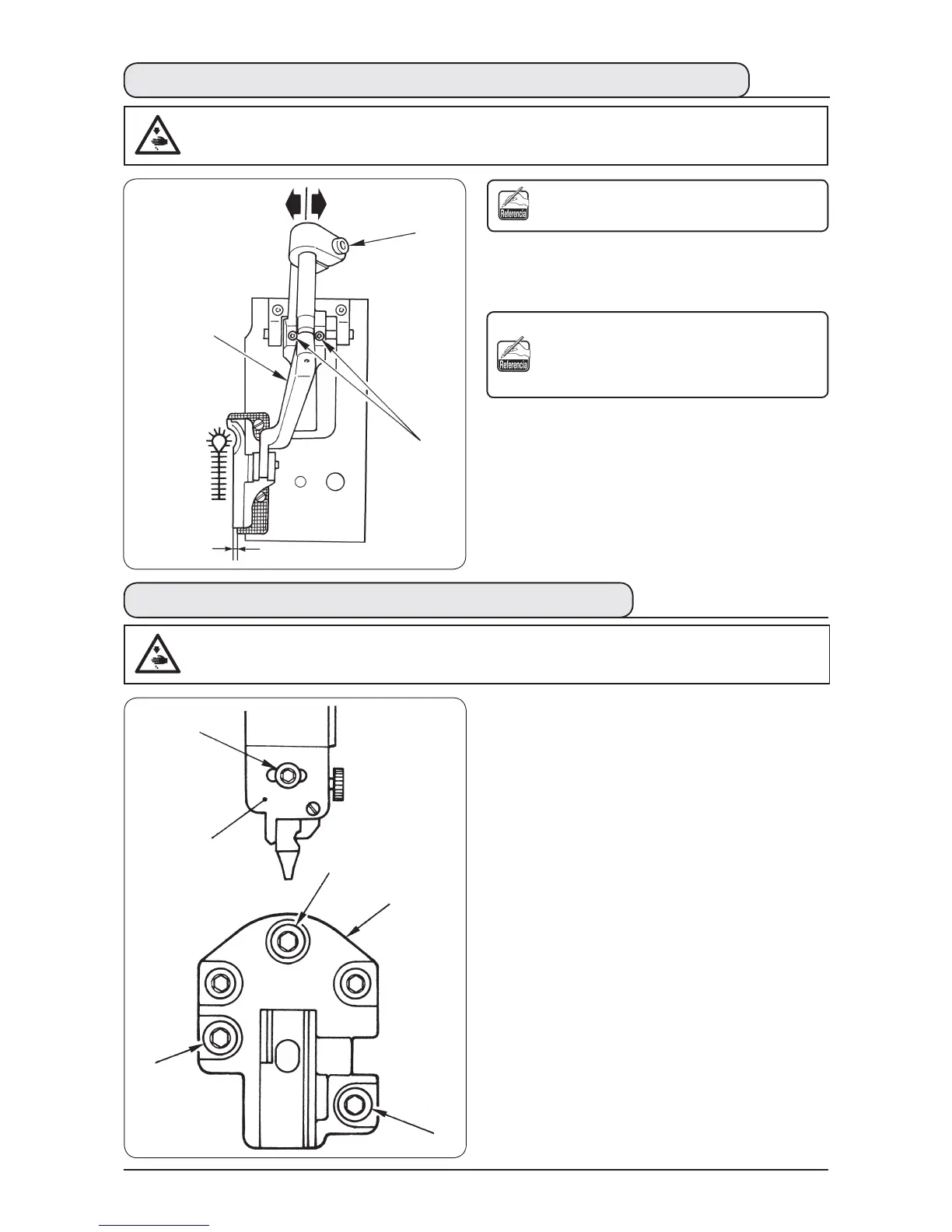 Referencia

Referencia