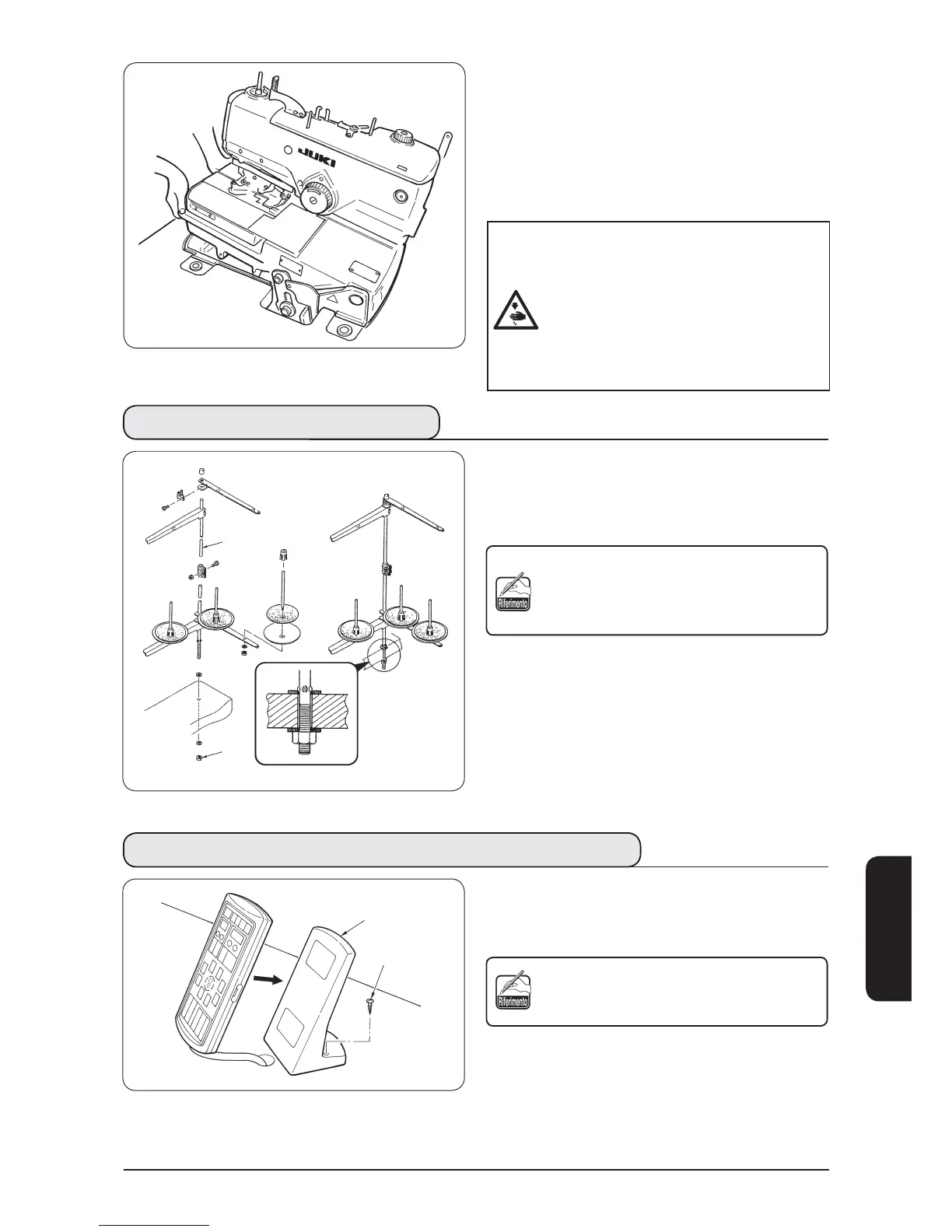 JUKI

Riferimento

Riferimento