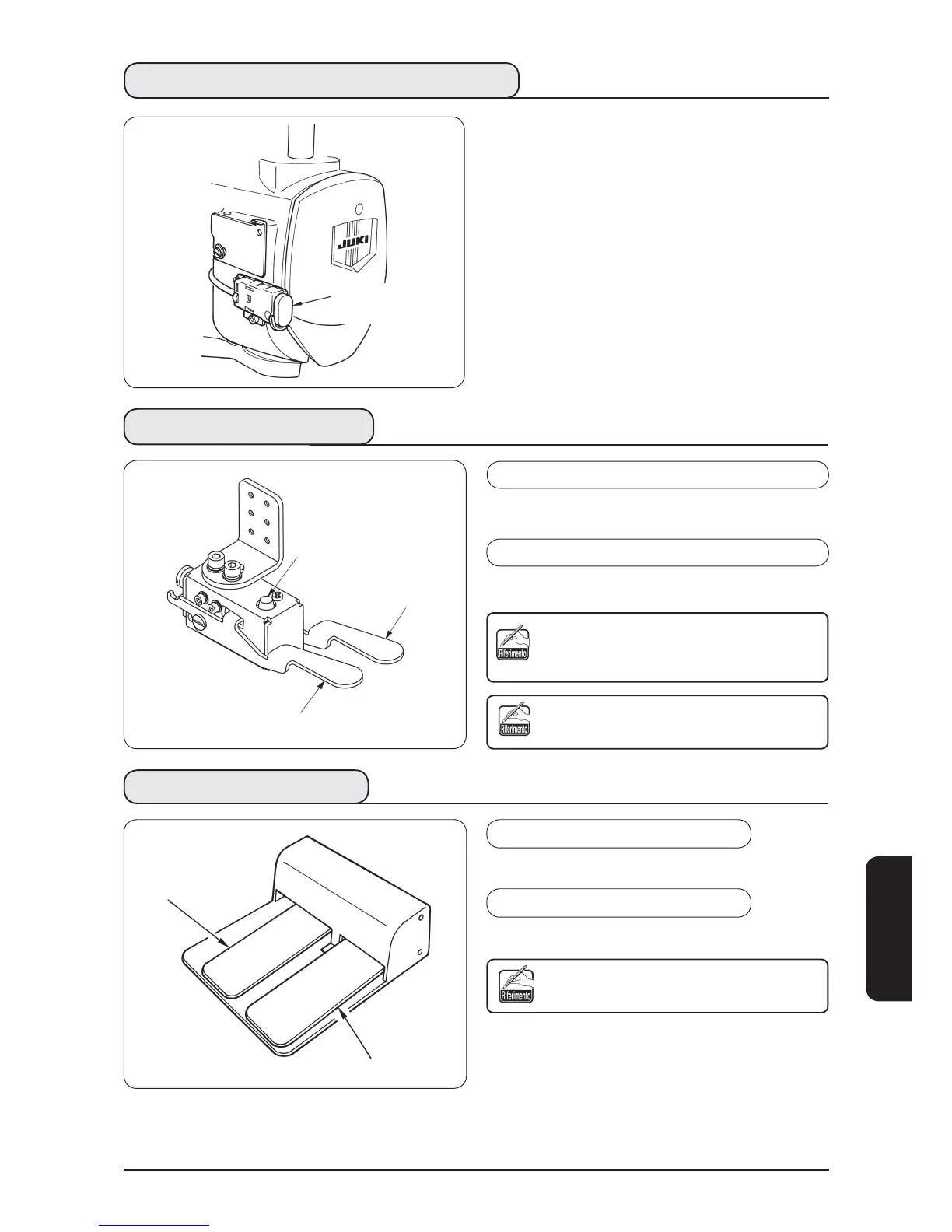 JUKI

Riferimento

Riferimento

Riferimento